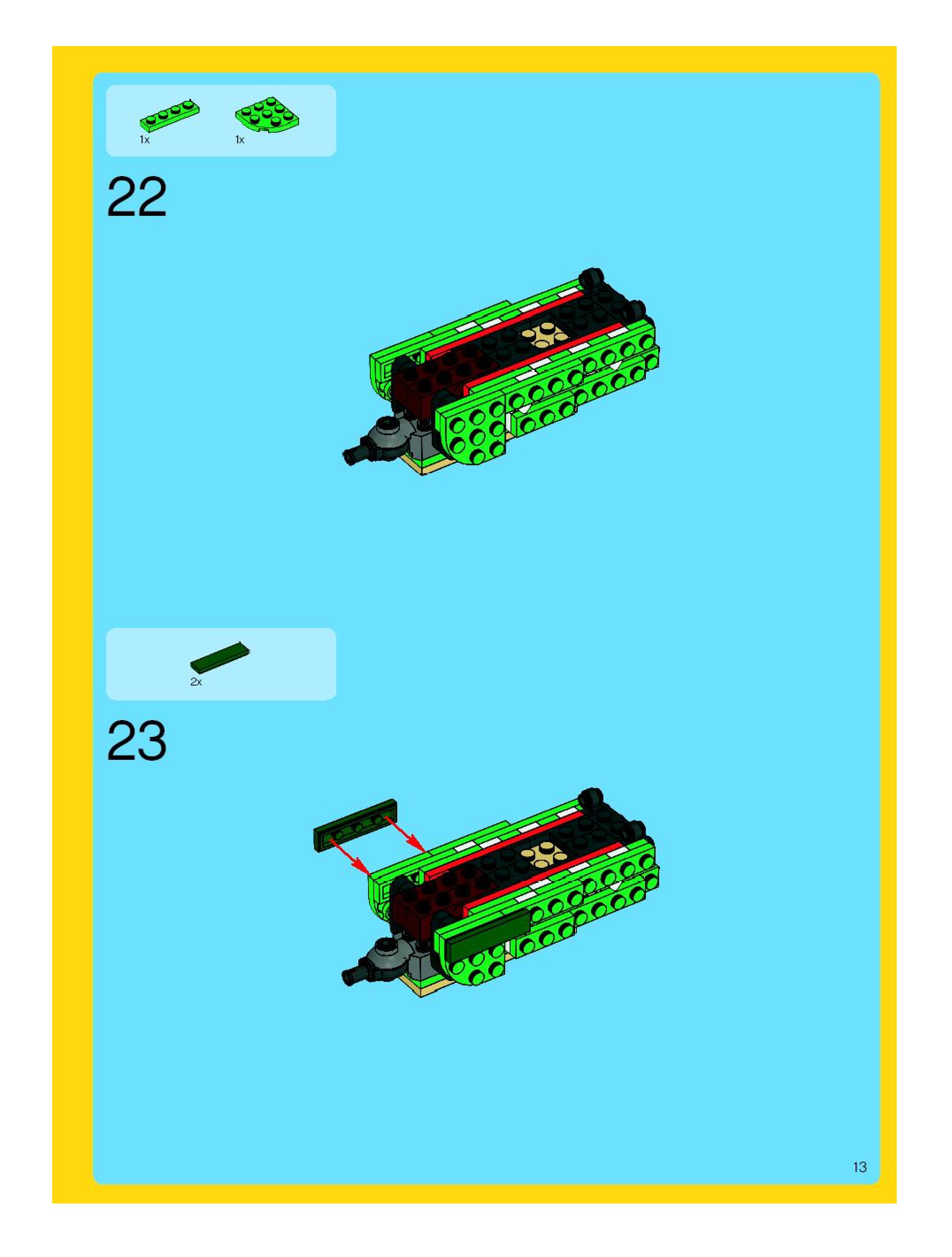 1x 1x

22

2x

23

13