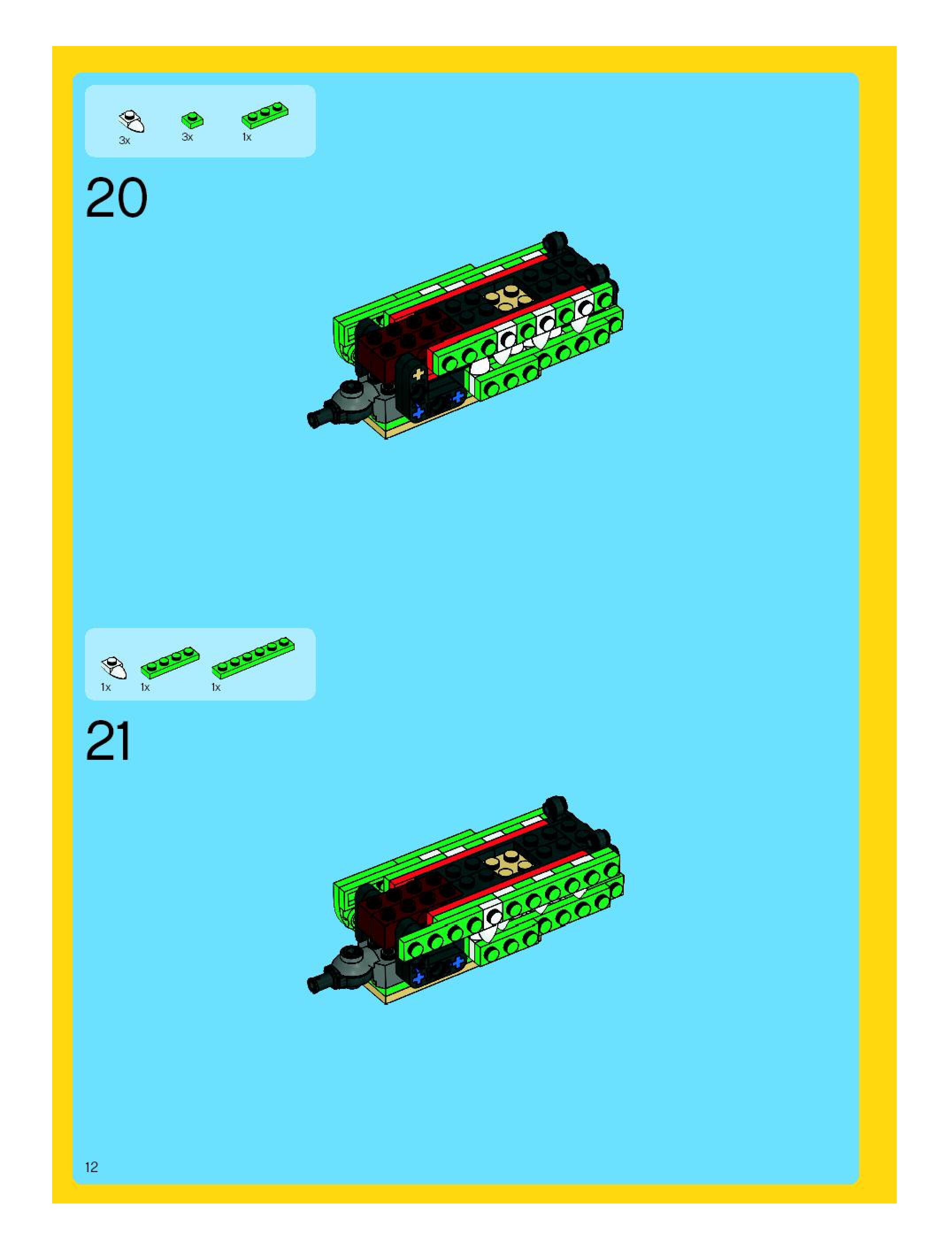 3x 3x 1x

20

1x 1x 1x

21

12