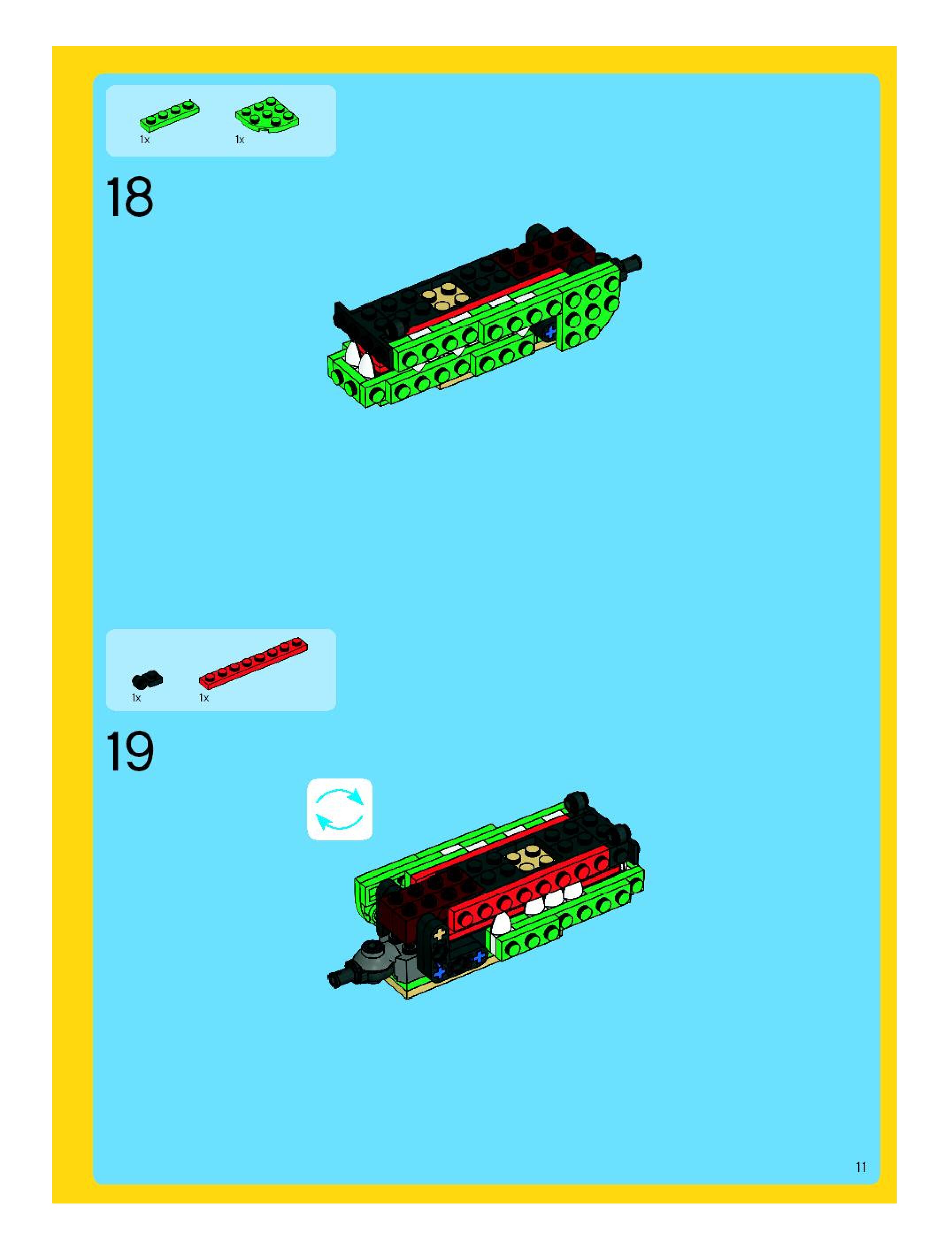 1x 1x

18

1x 1x

19

11