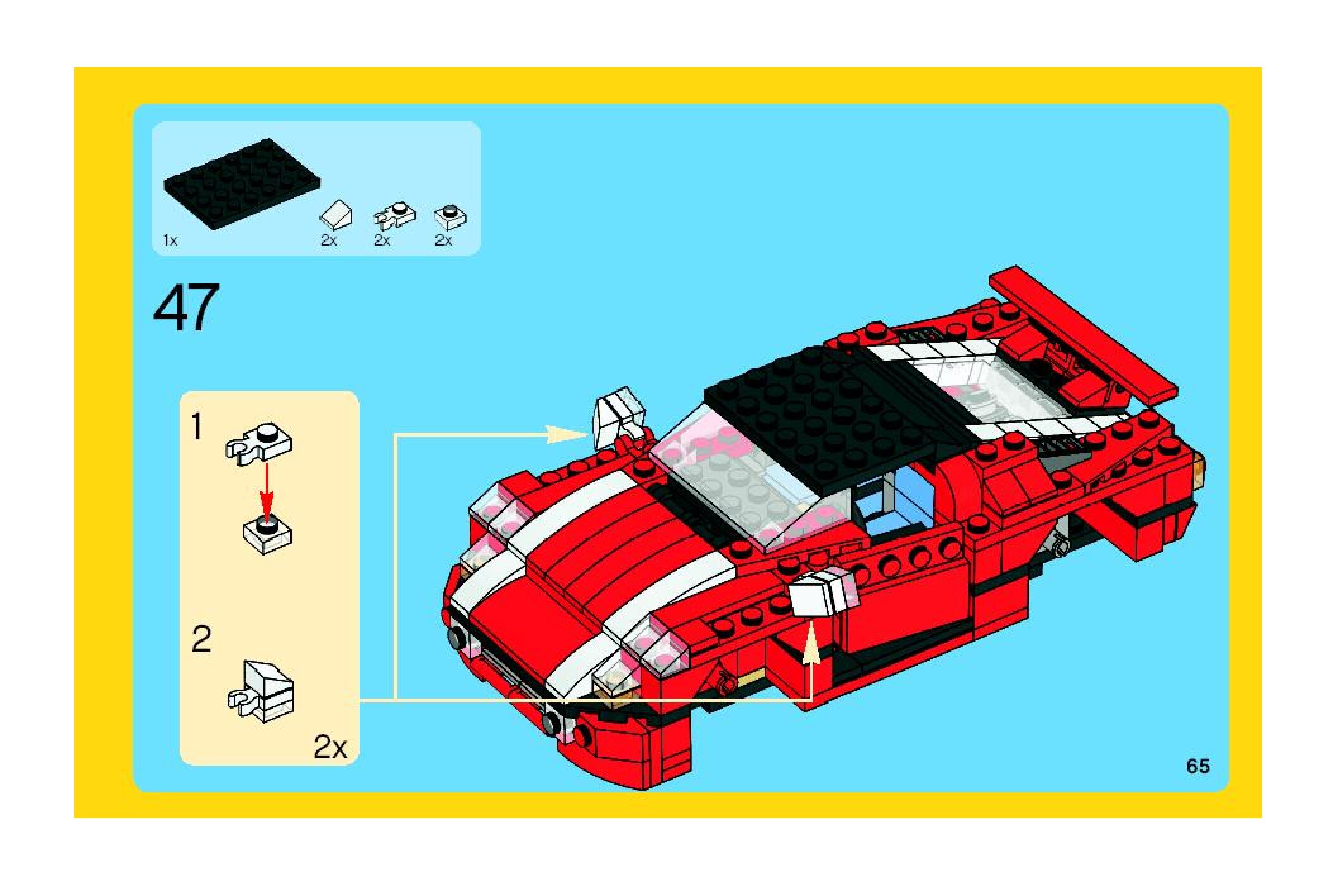 1x 2x 2x 2x

47

1

2

2x

65