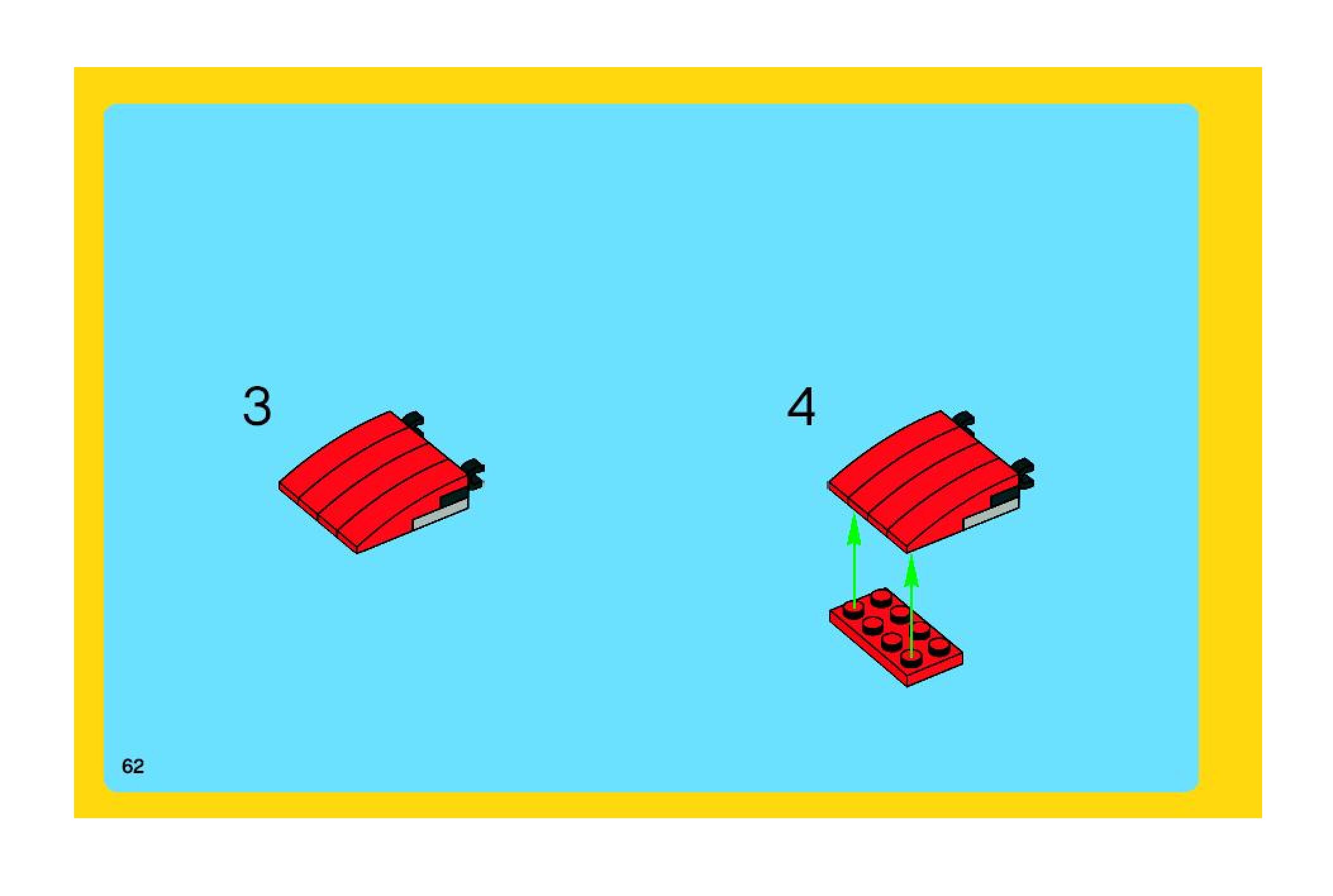 3

4

62