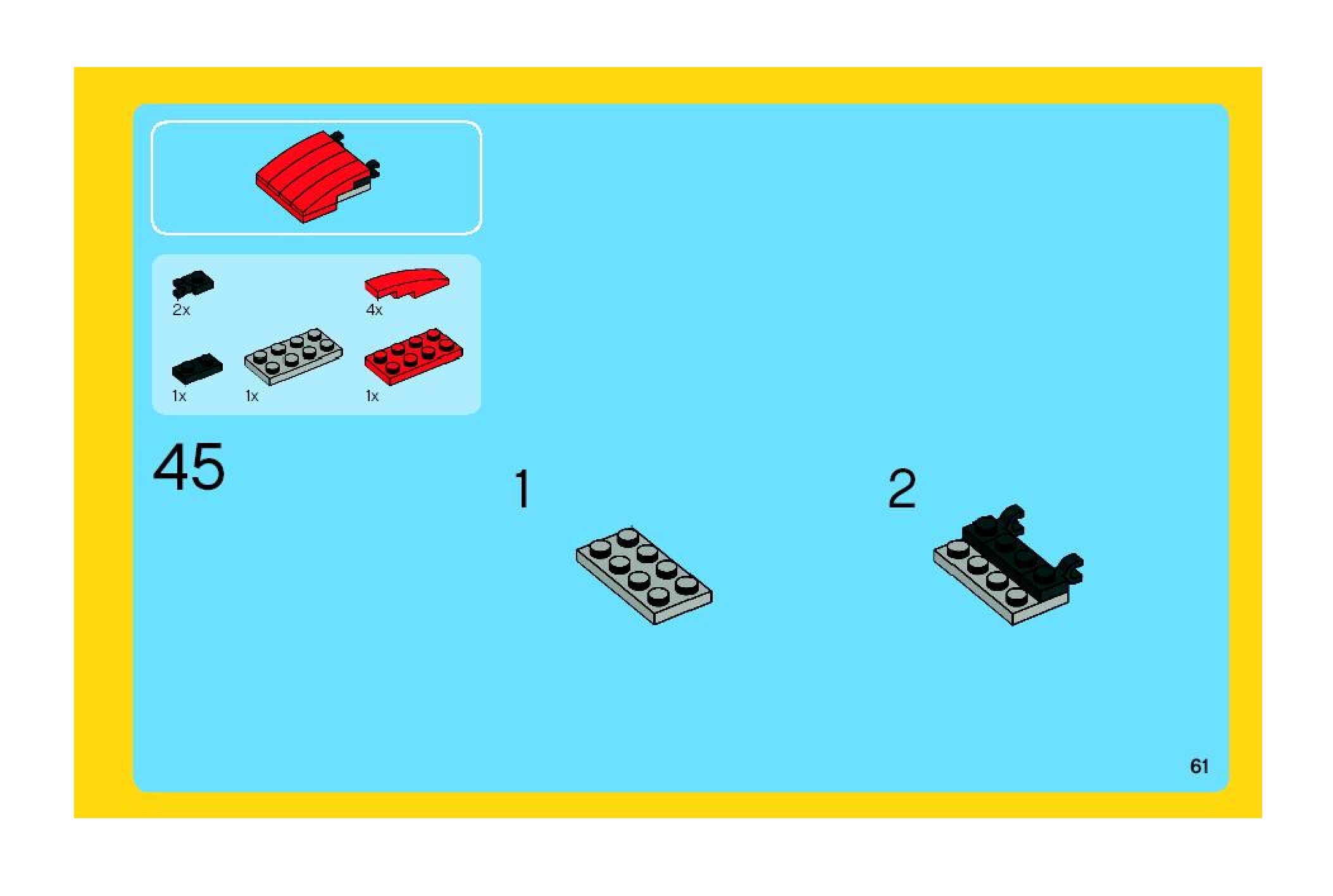 2x
4x
1x
1x
1x

45

1

2

61