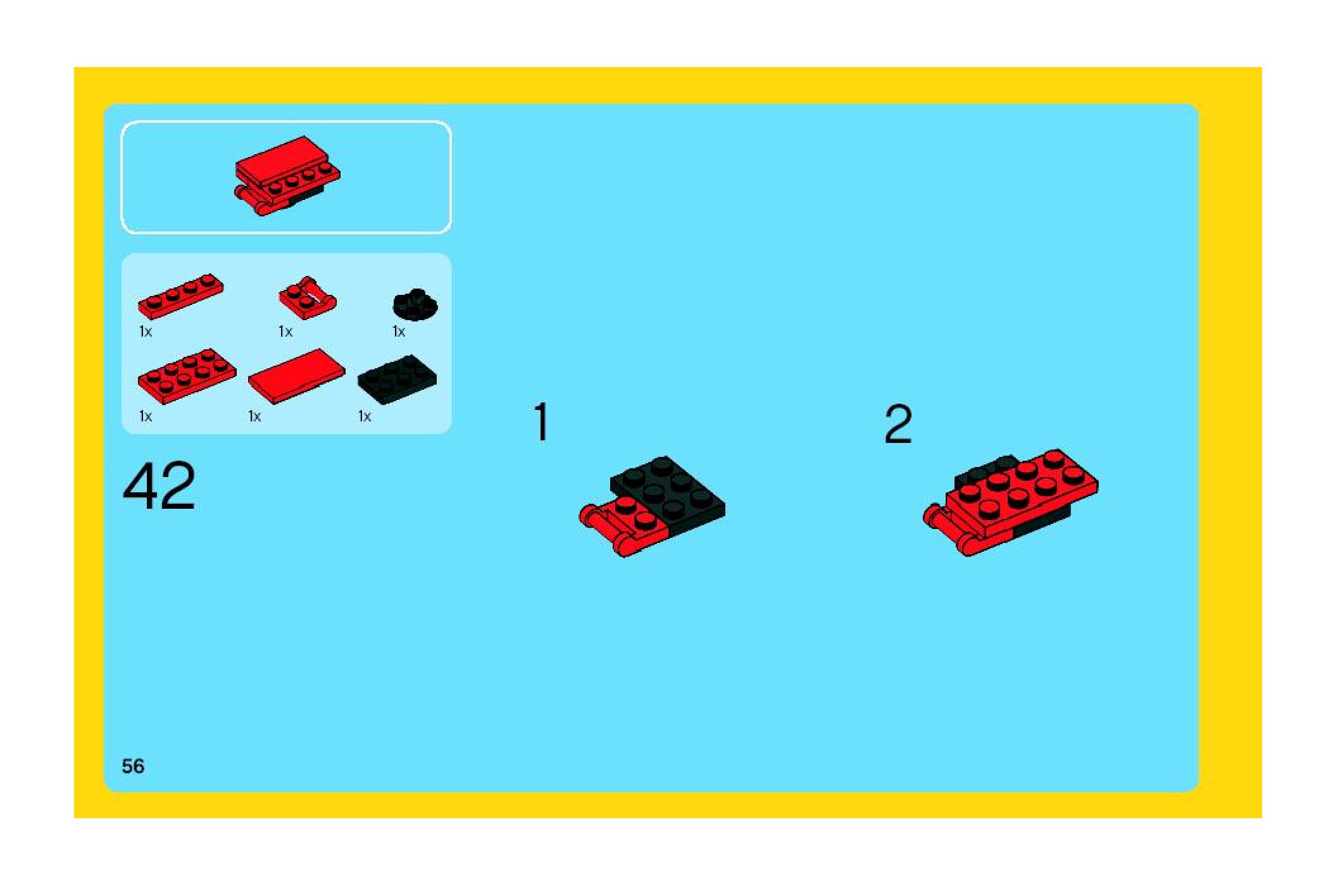 1x
1x
1x
1x
1x
1x

42

1

2

56