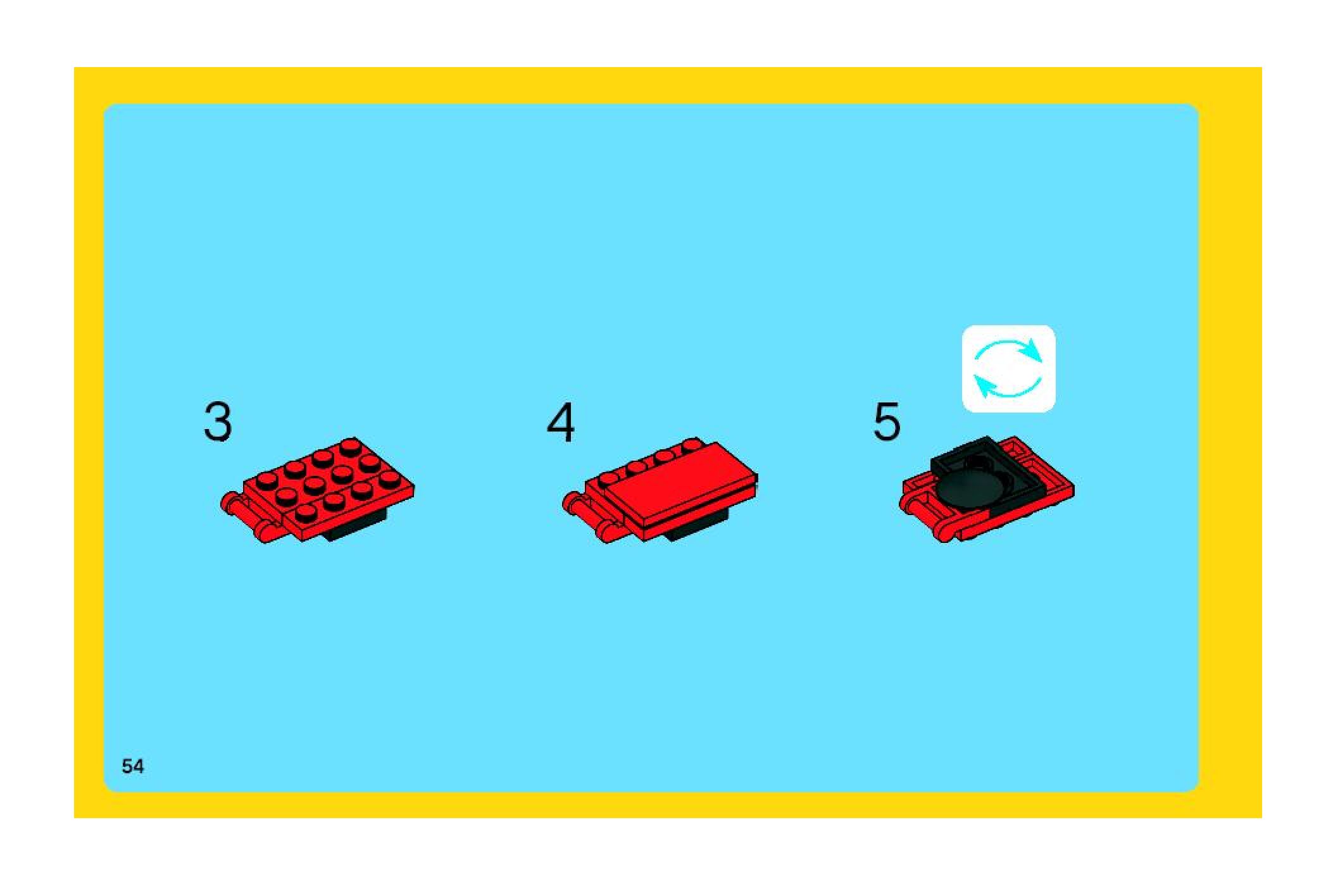 3

4

5

54