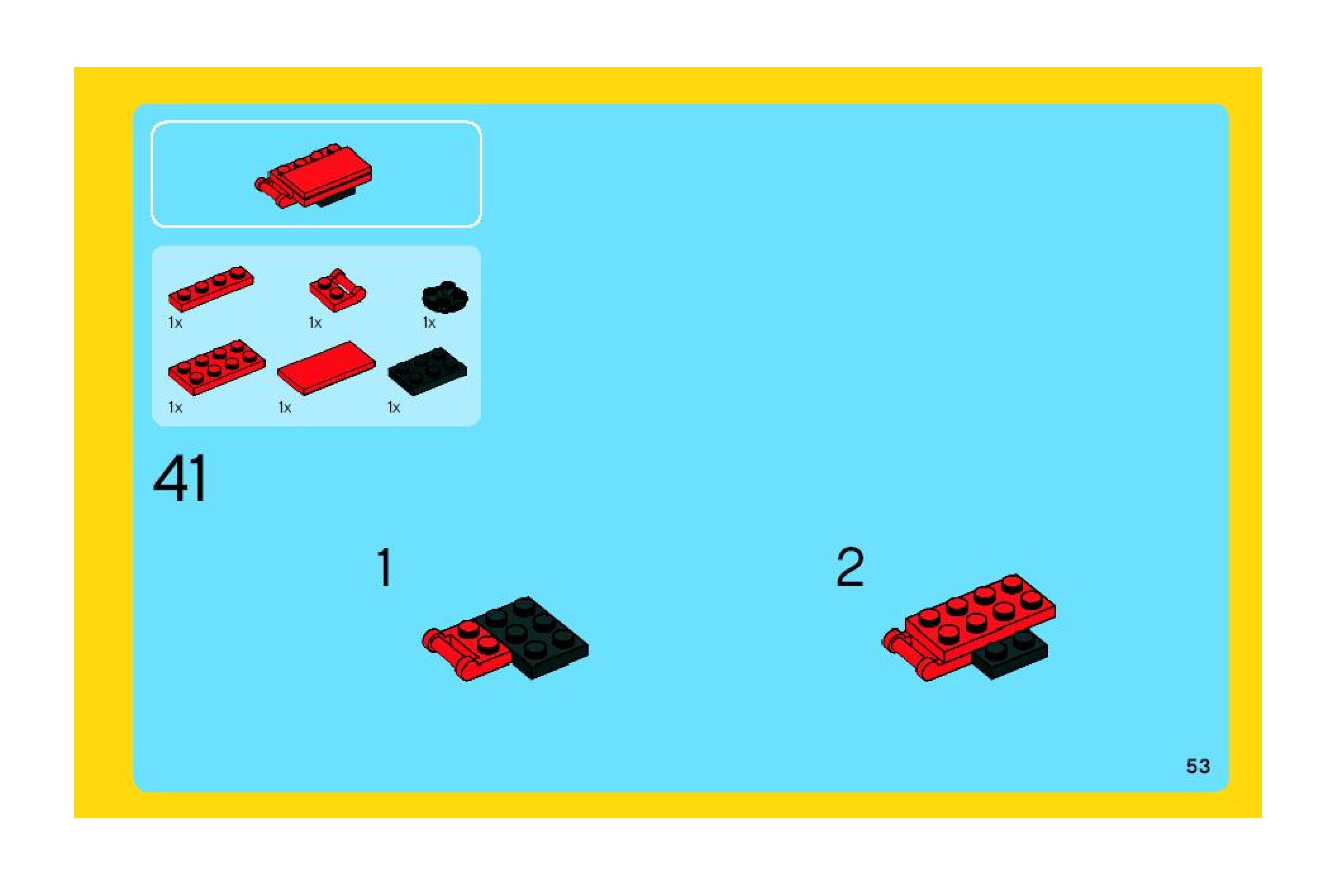 1x
1x
1x
1x
1x
1x

41

1

2

53