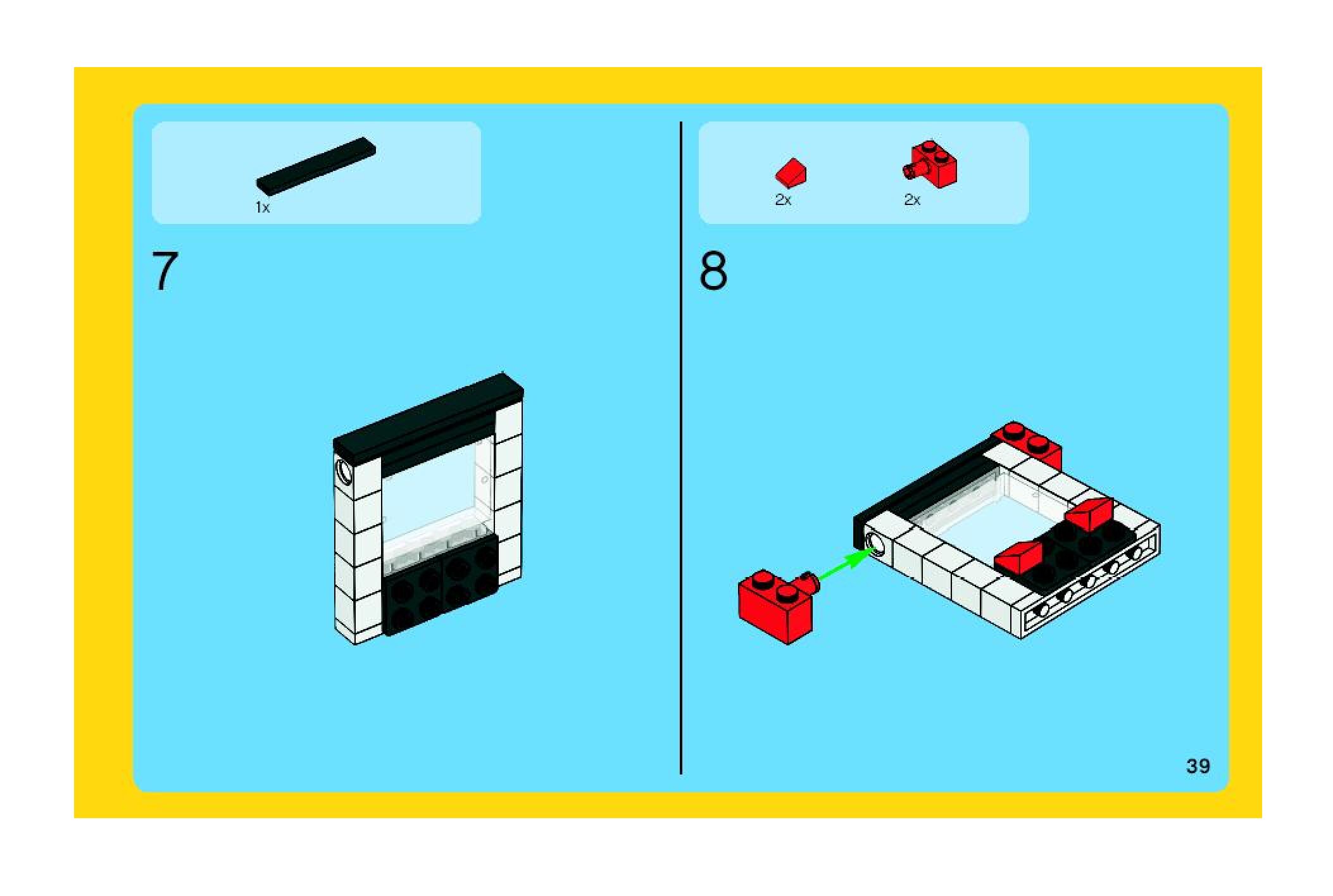 1x

7

2x

2x

8

39