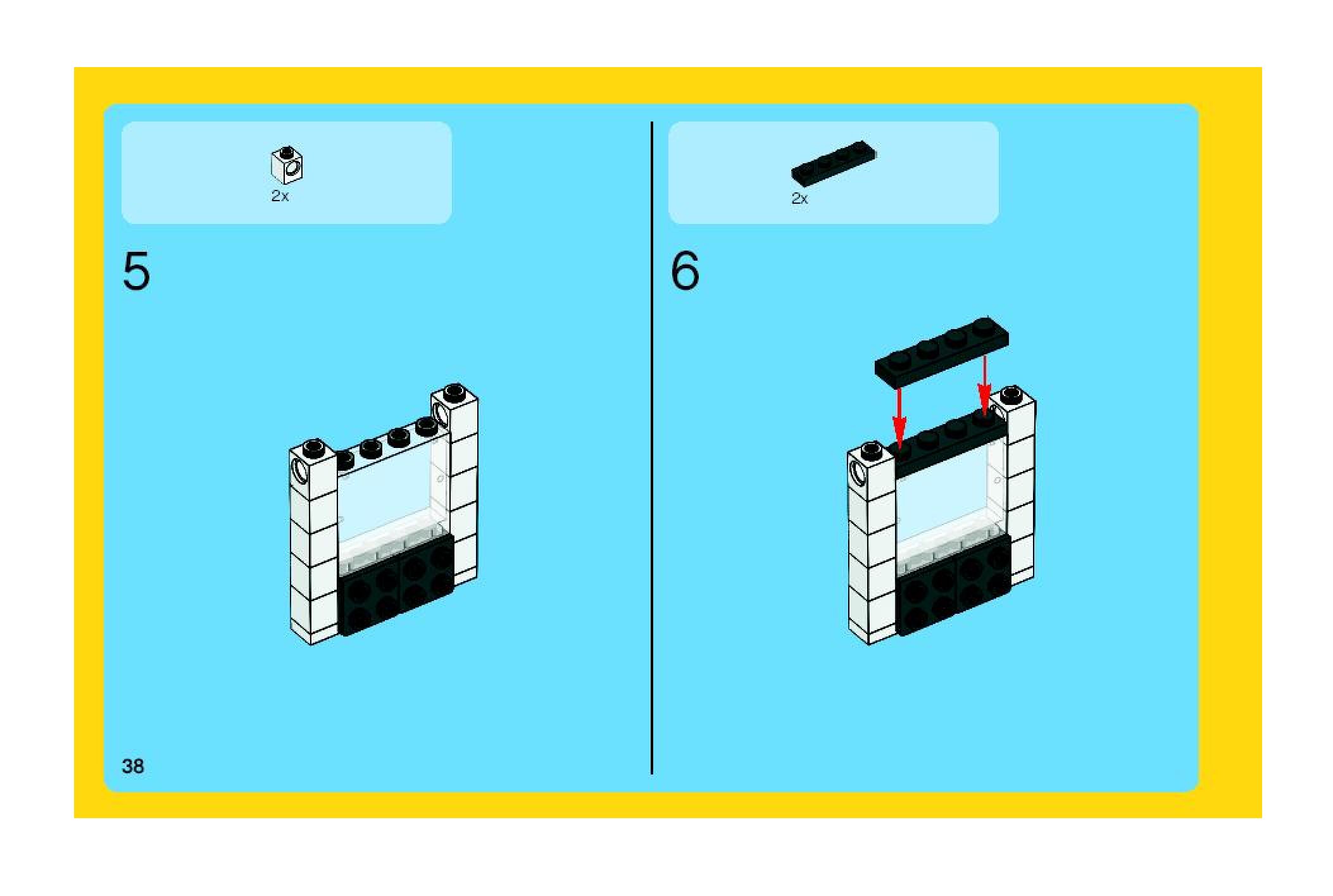 2x

5

2x

6

38