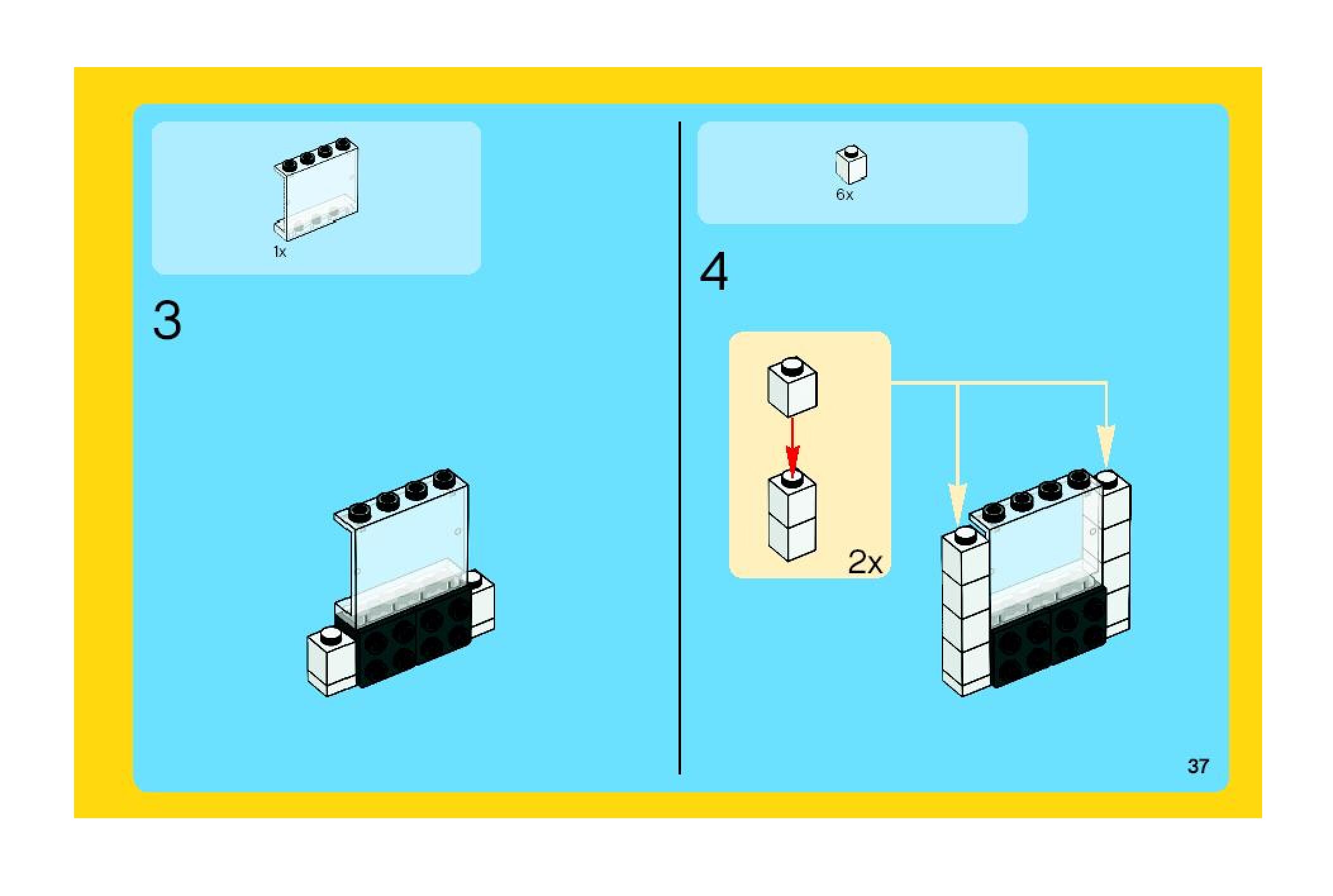 1x

3

6x

4

2x

37