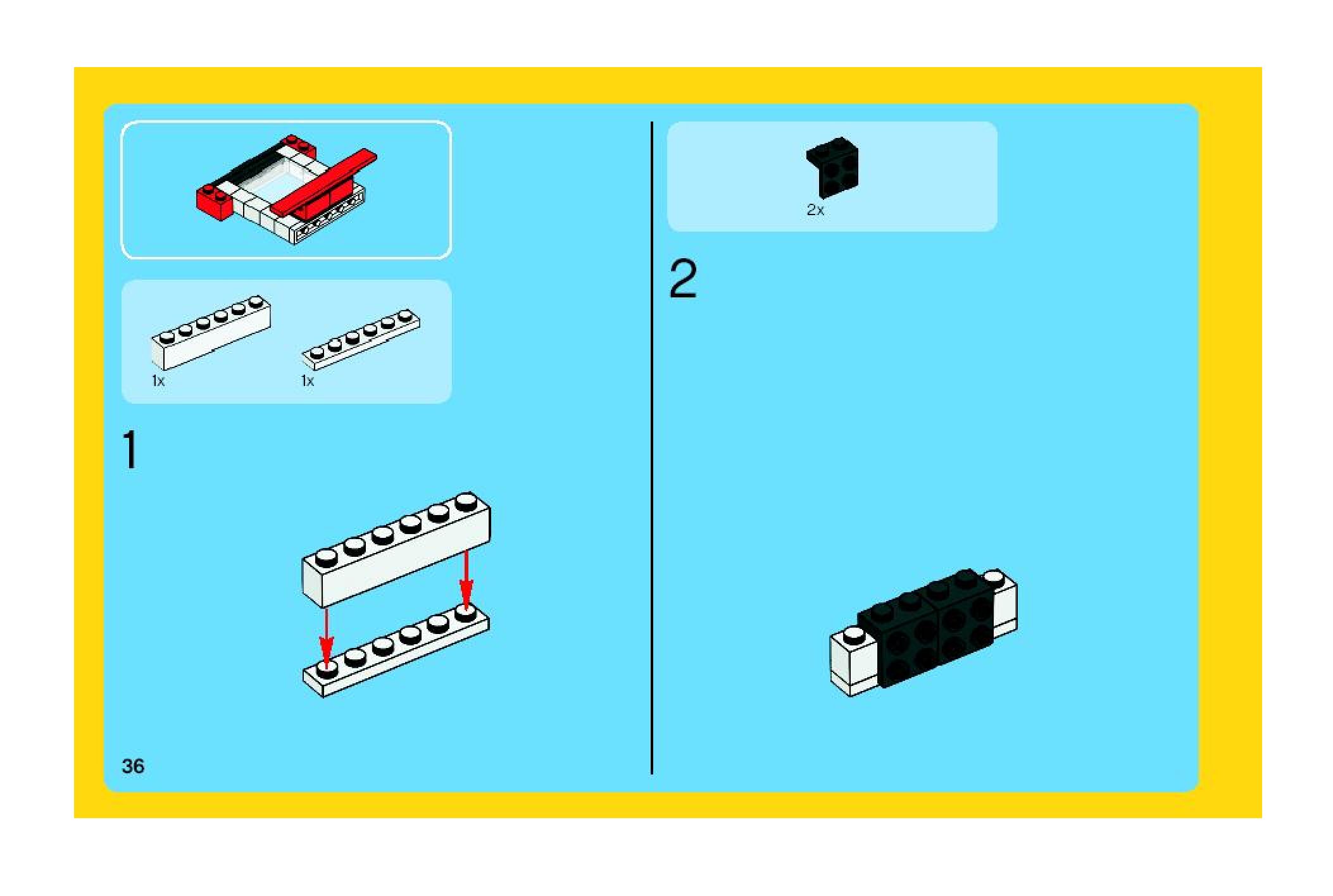 1x 1x

1

36

2x

2