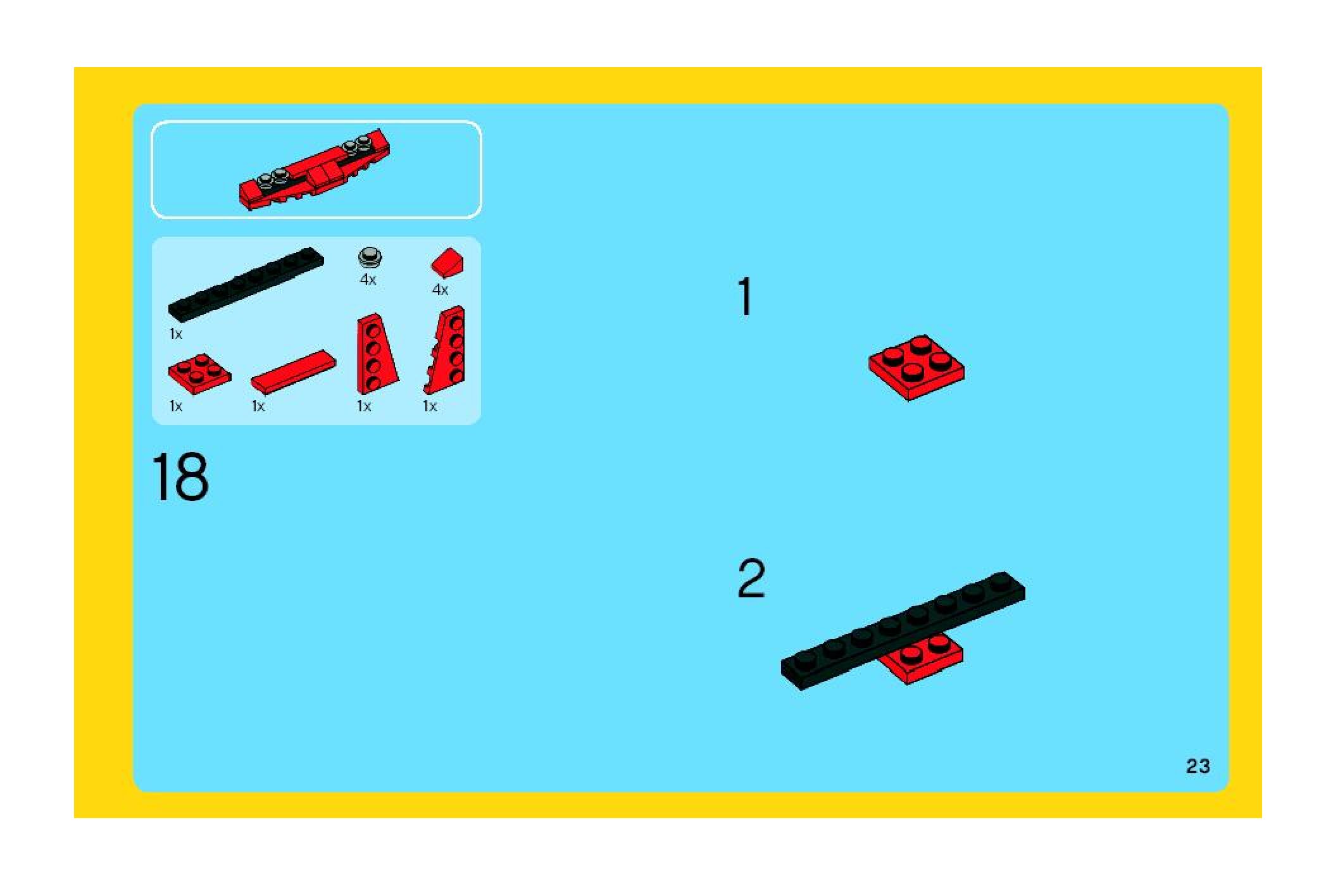 4x
4x
1x
1x
1x
1x
1x

18

1

2

23