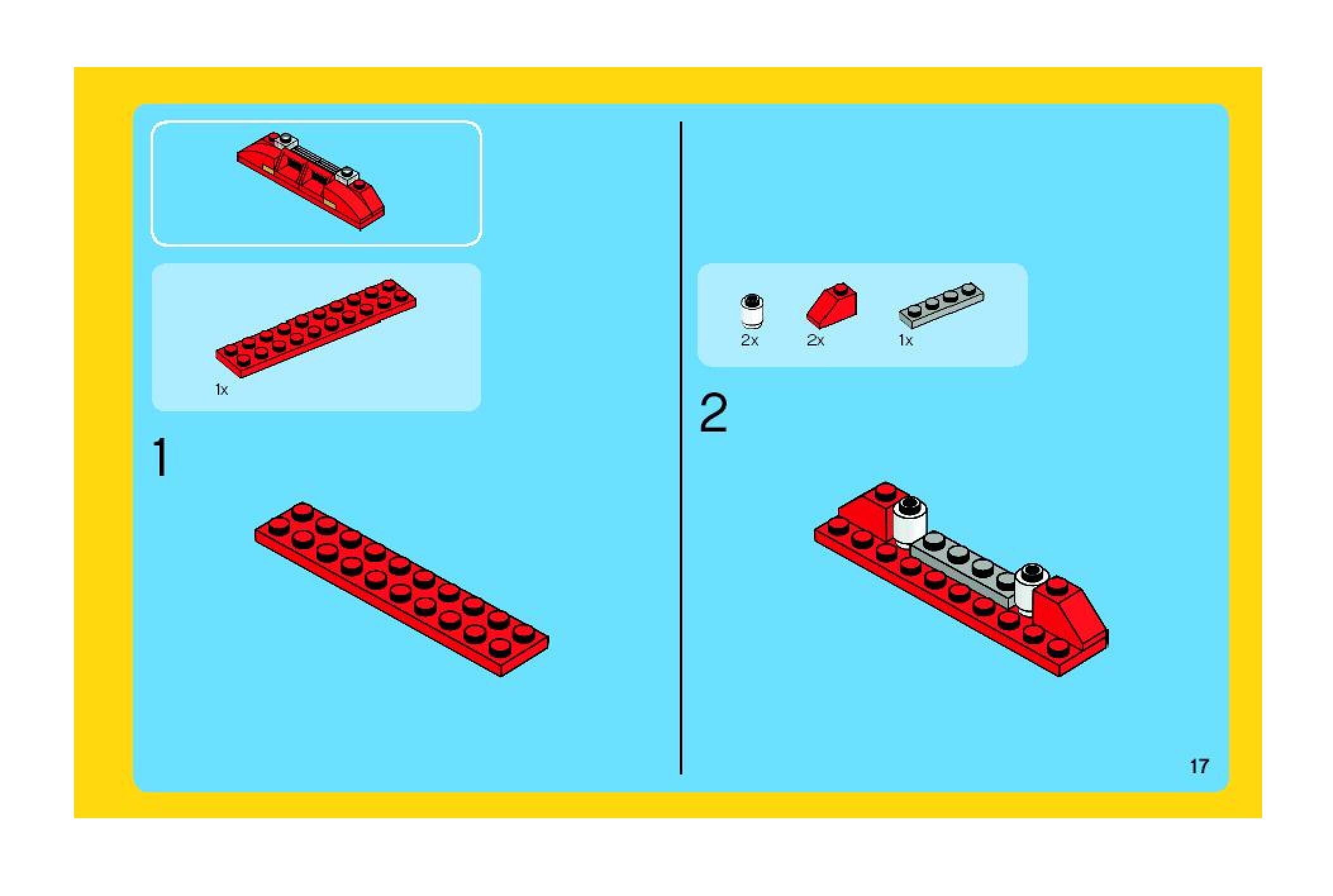 1x

1

2x 2x 1x

2

17