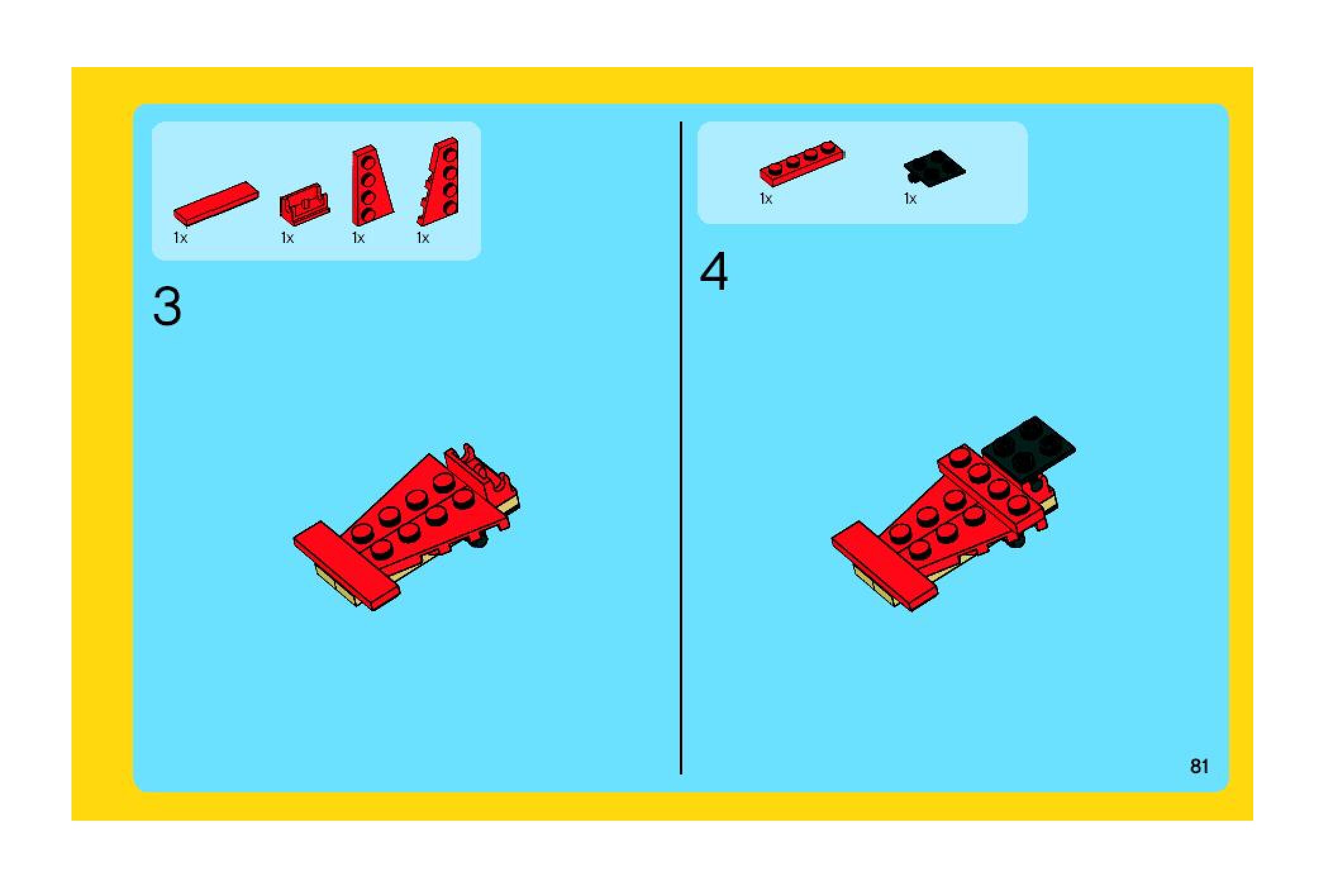 1x 1x 1x 1x

3

1x 1x

4

81