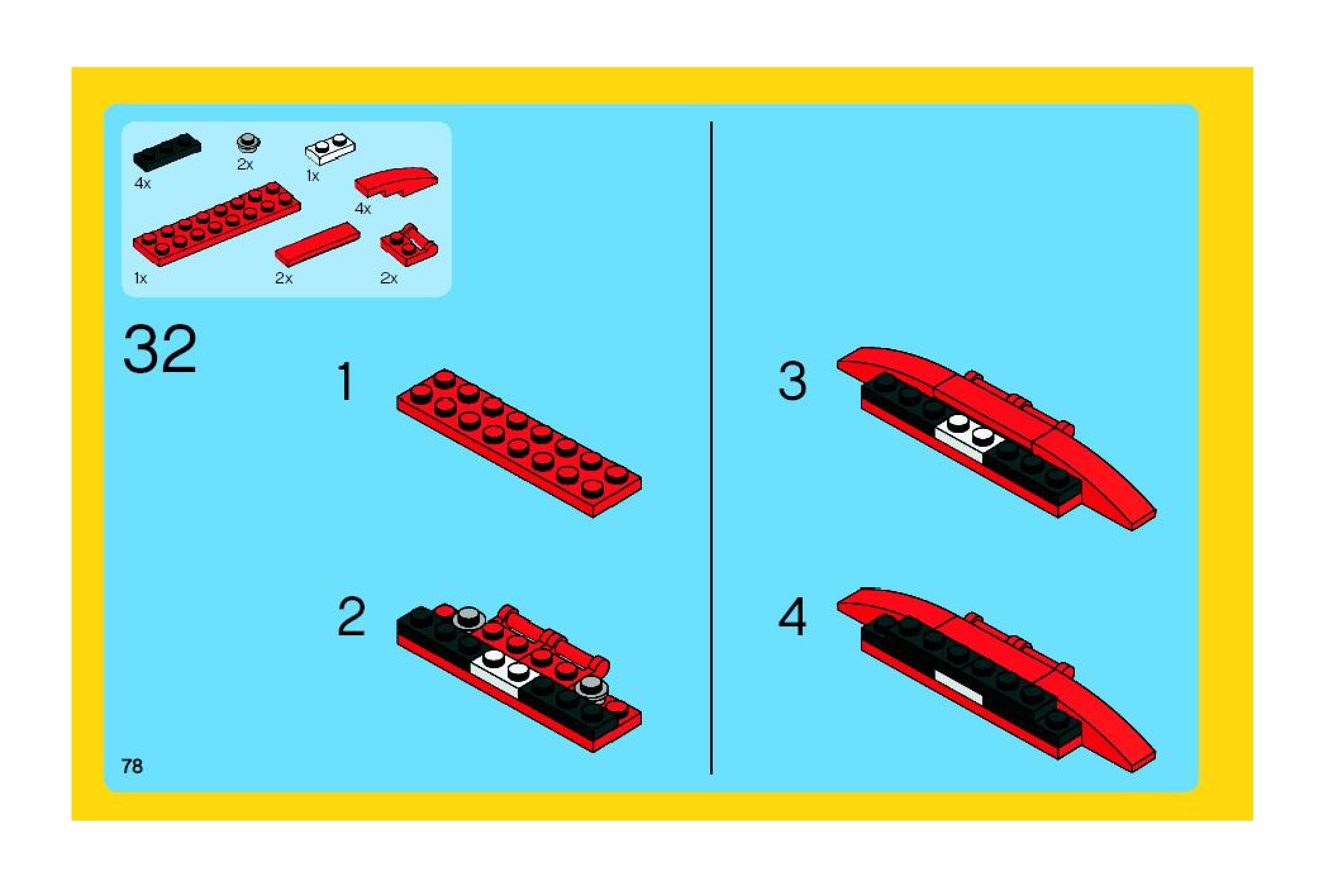 4x
2x
1x
4x
1x
2x
2x

32

1

2

3

4

78