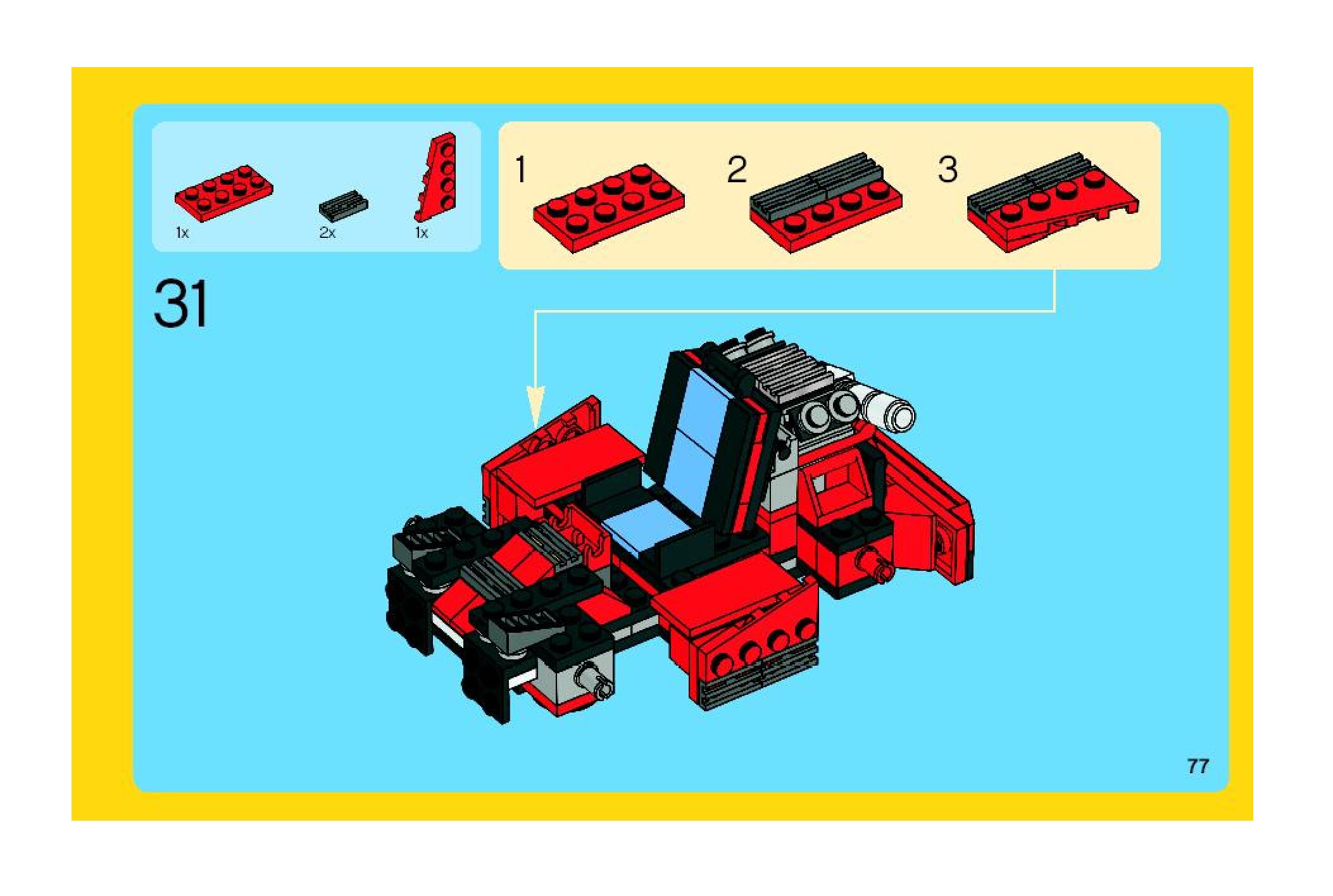 1x 2x 1x

1 2 3

31

77