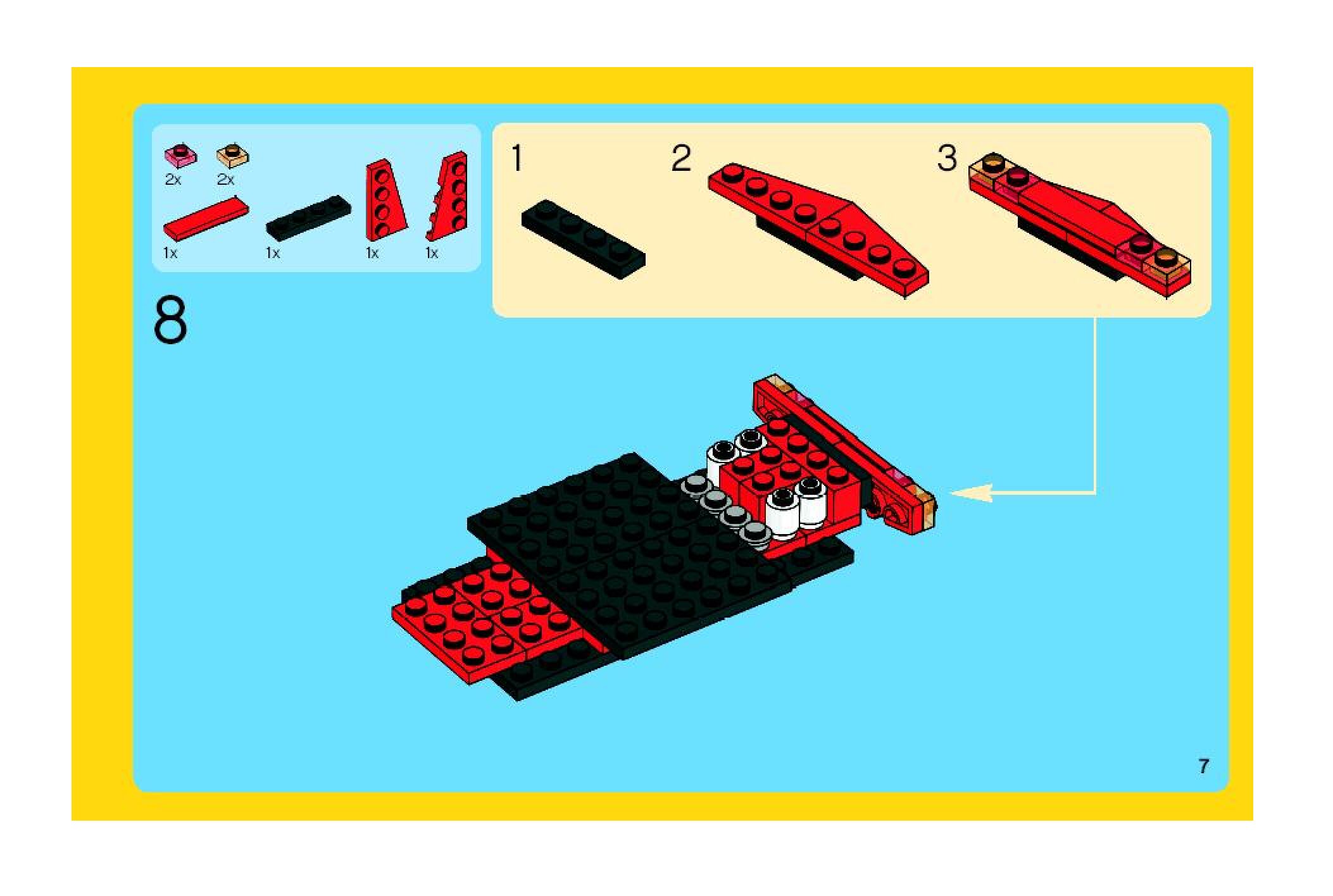 2x 2x

1x 1x 1x 1x

1 2 3

8

7