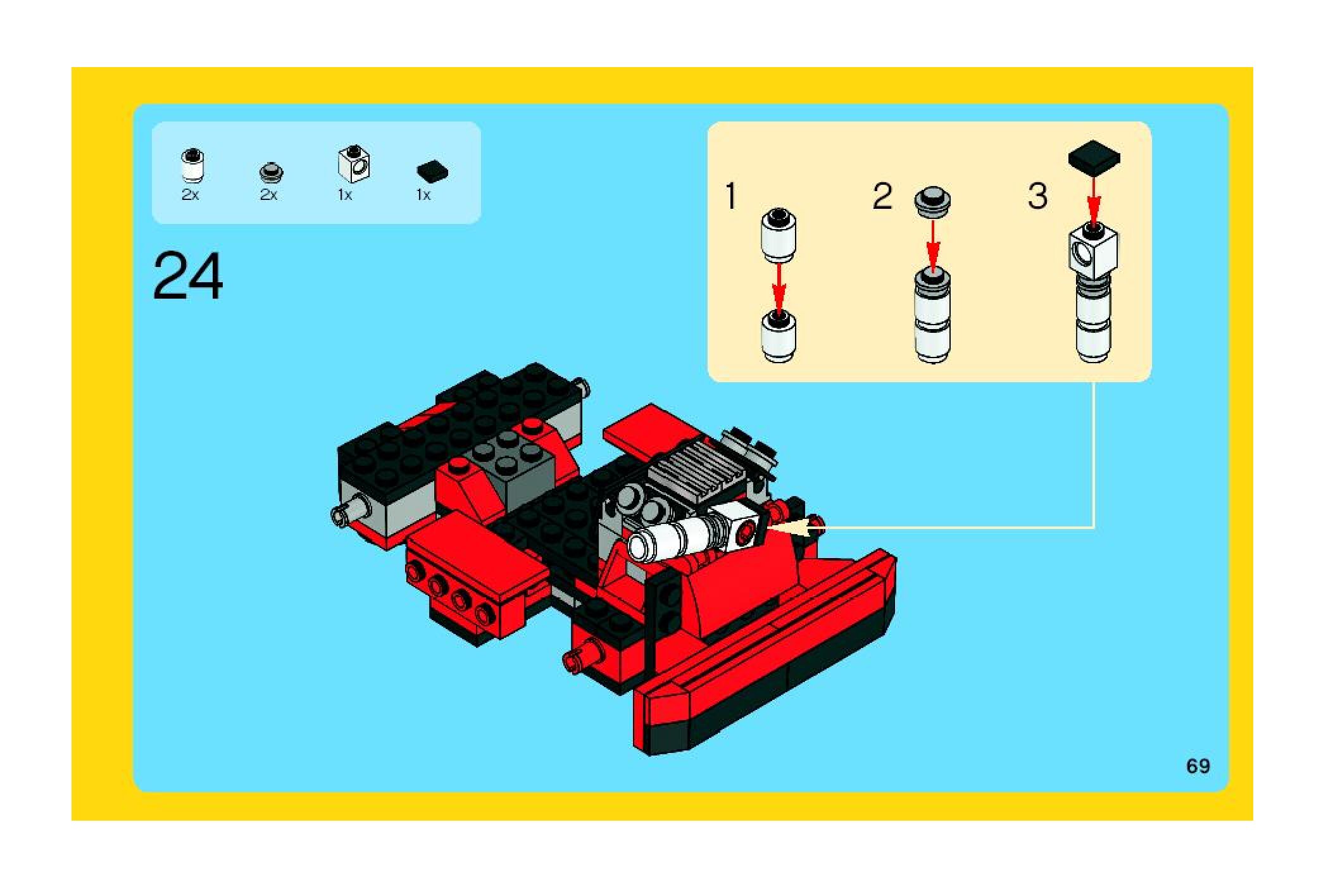 2x 2x 1x 1x

24

1 2 3

69