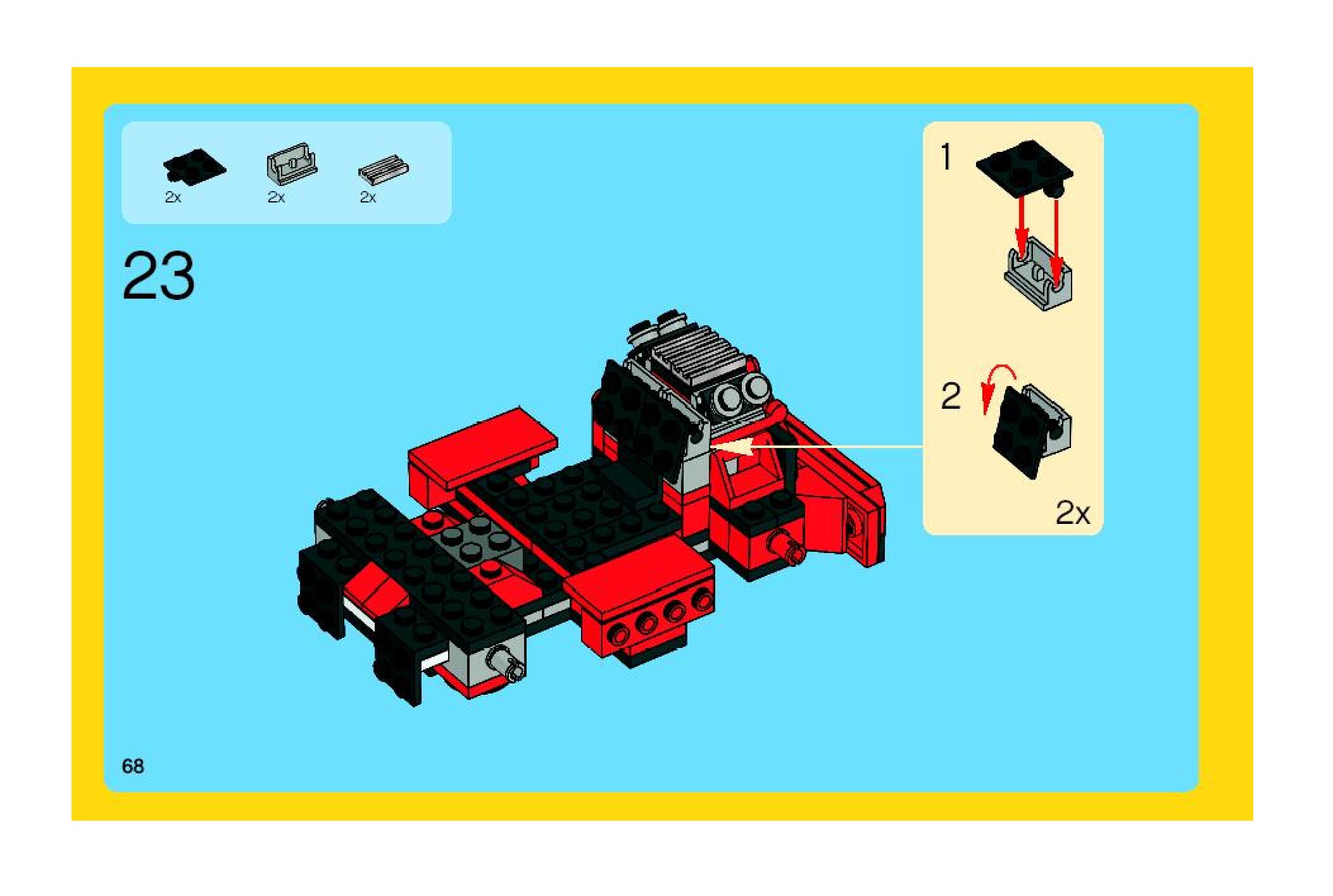 2x
2x
2x

23

1

2

2x

68