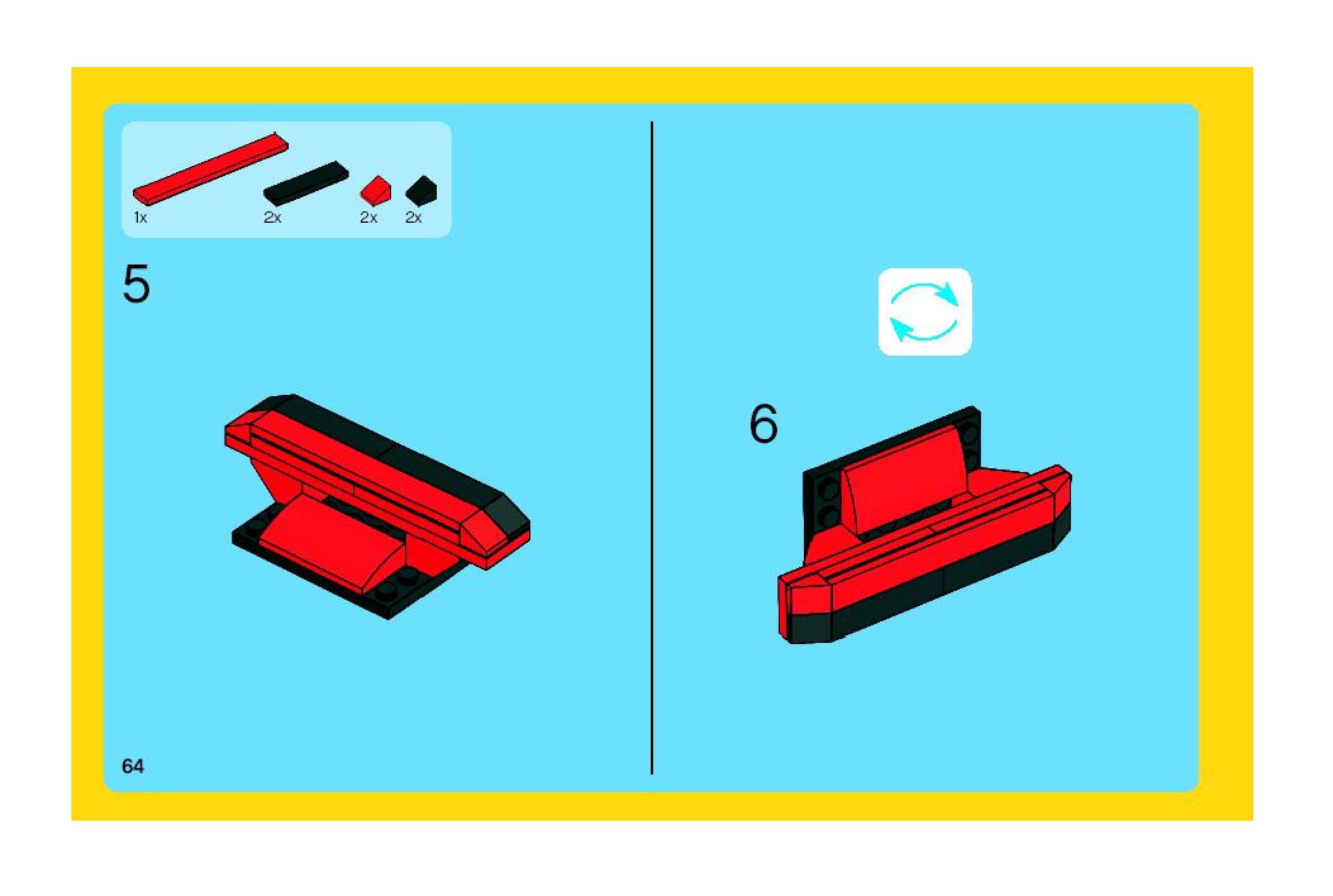 1x 2x 2x 2x

5

6

64