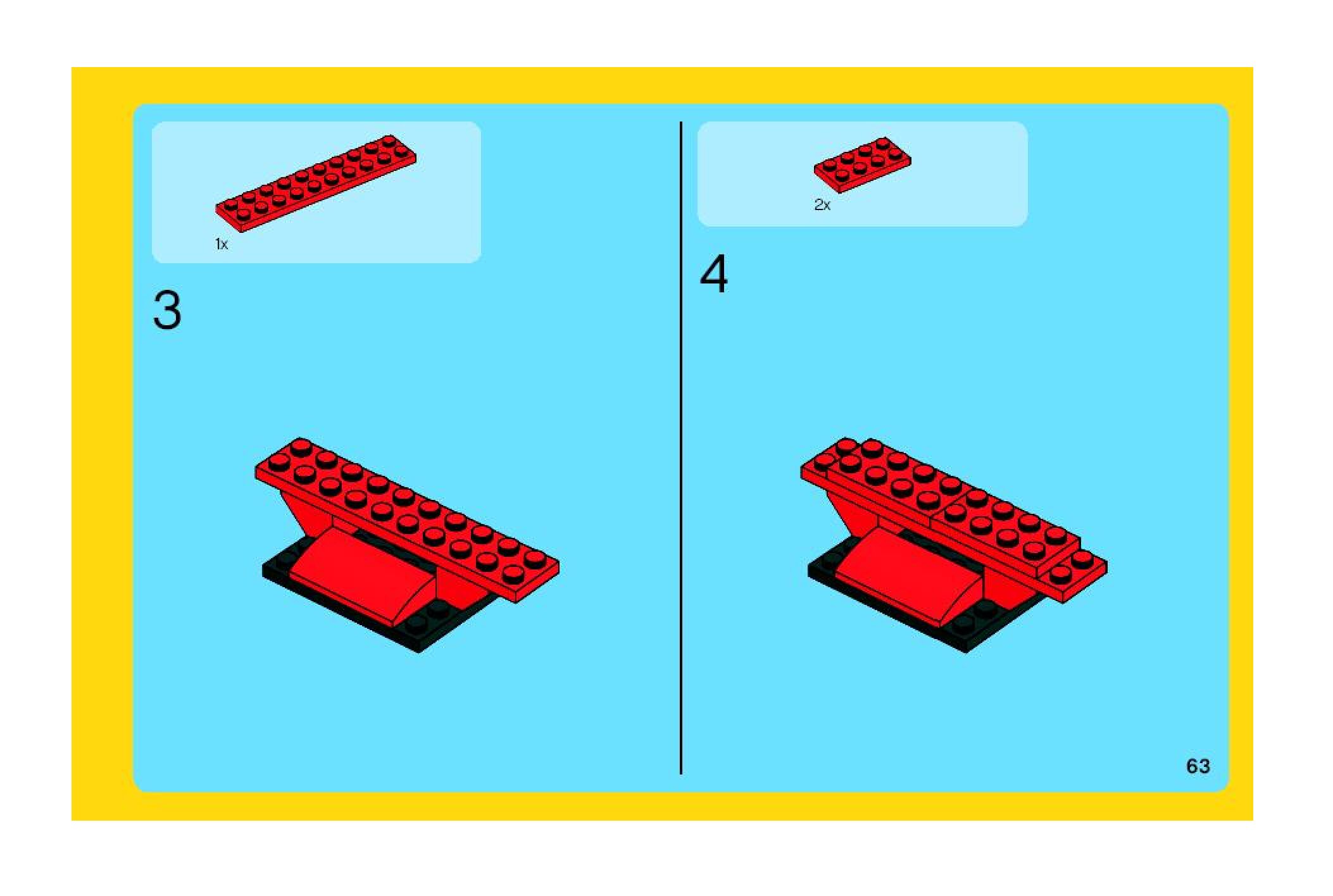 1x

3

2x

4

63