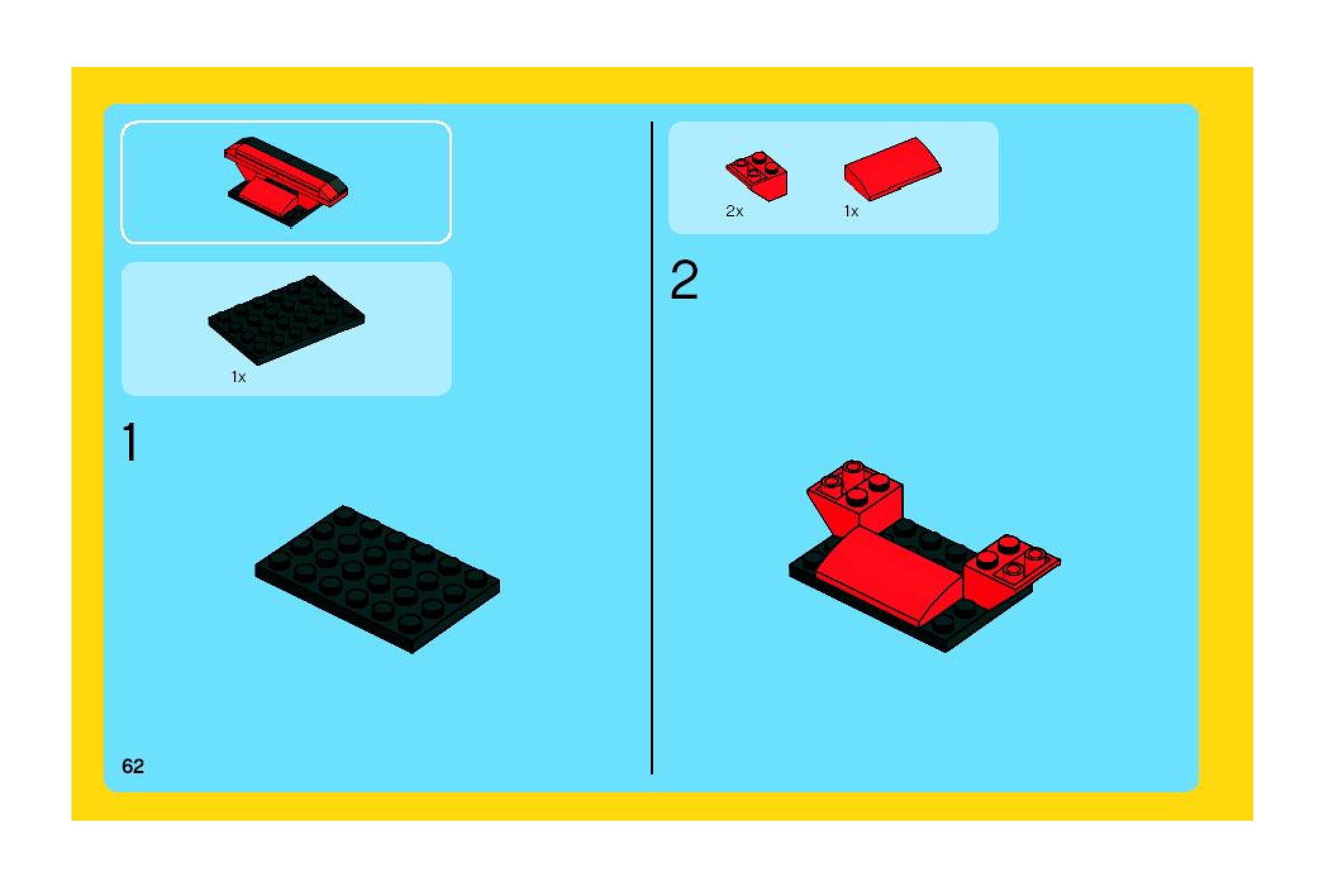 1x

1

62

2x

1x

2