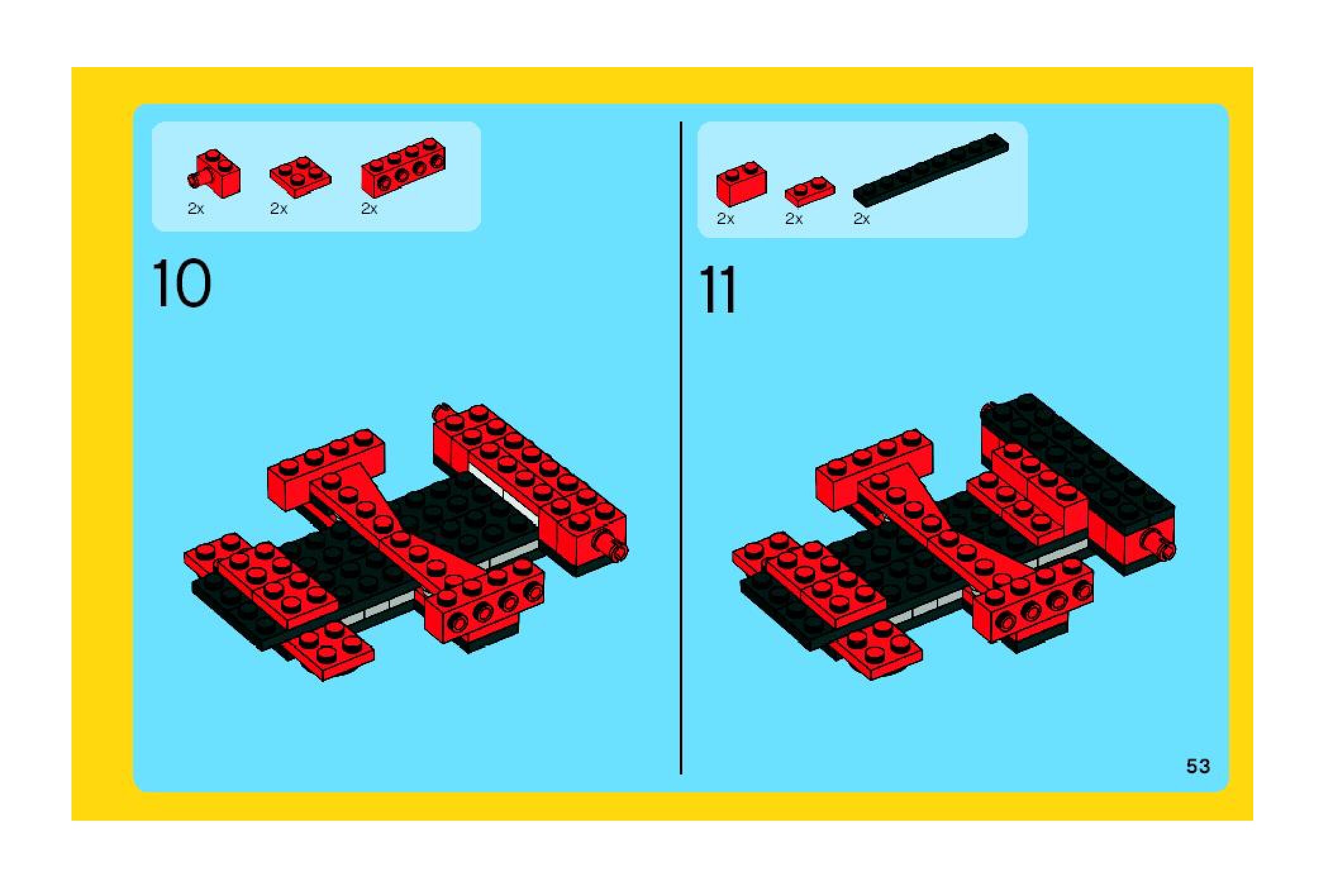 2x 2x 2x

10

2x 2x 2x

11

53