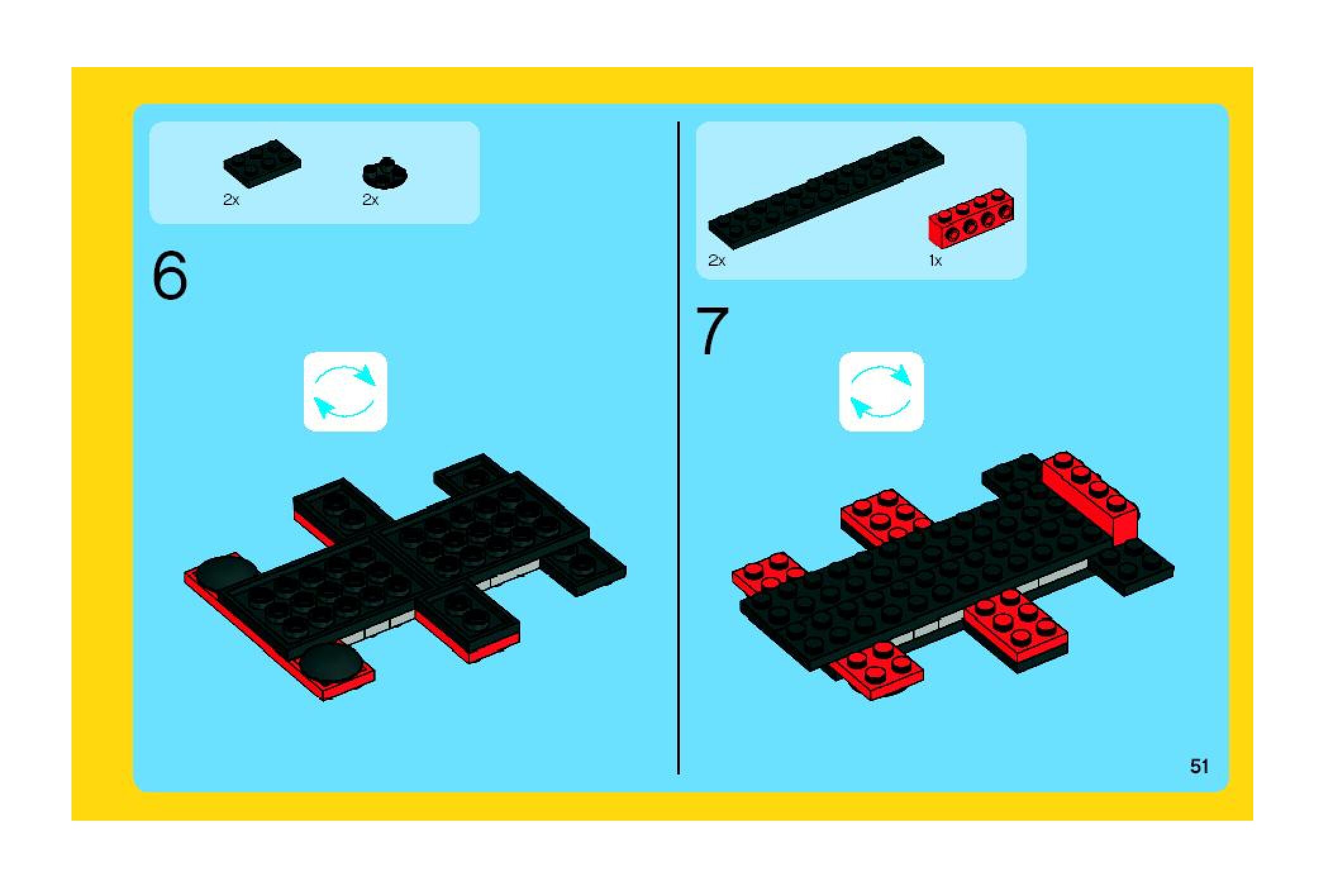 2x 2x

6

2x 1x

7

51