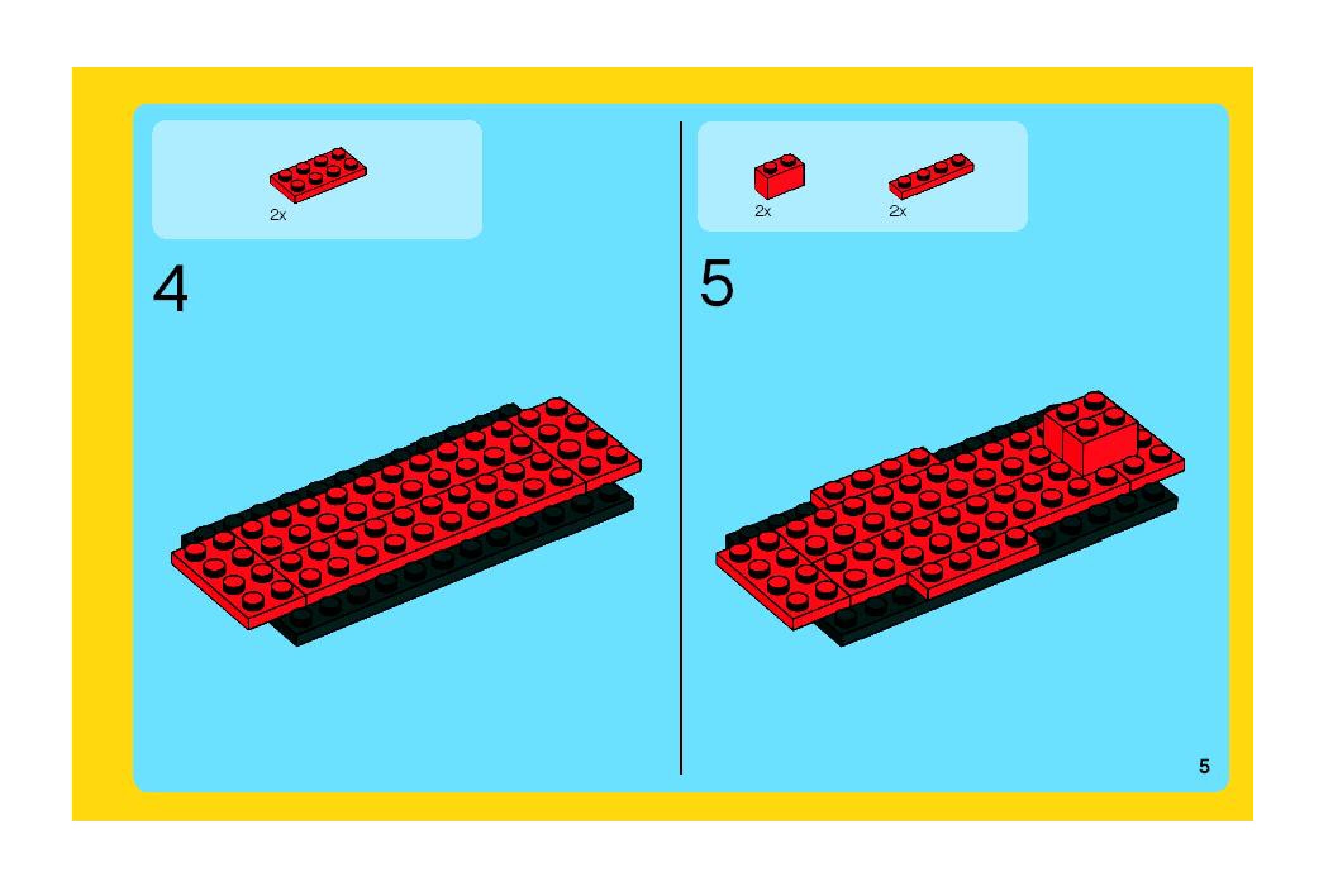 2x

4

2x

2x

5

5