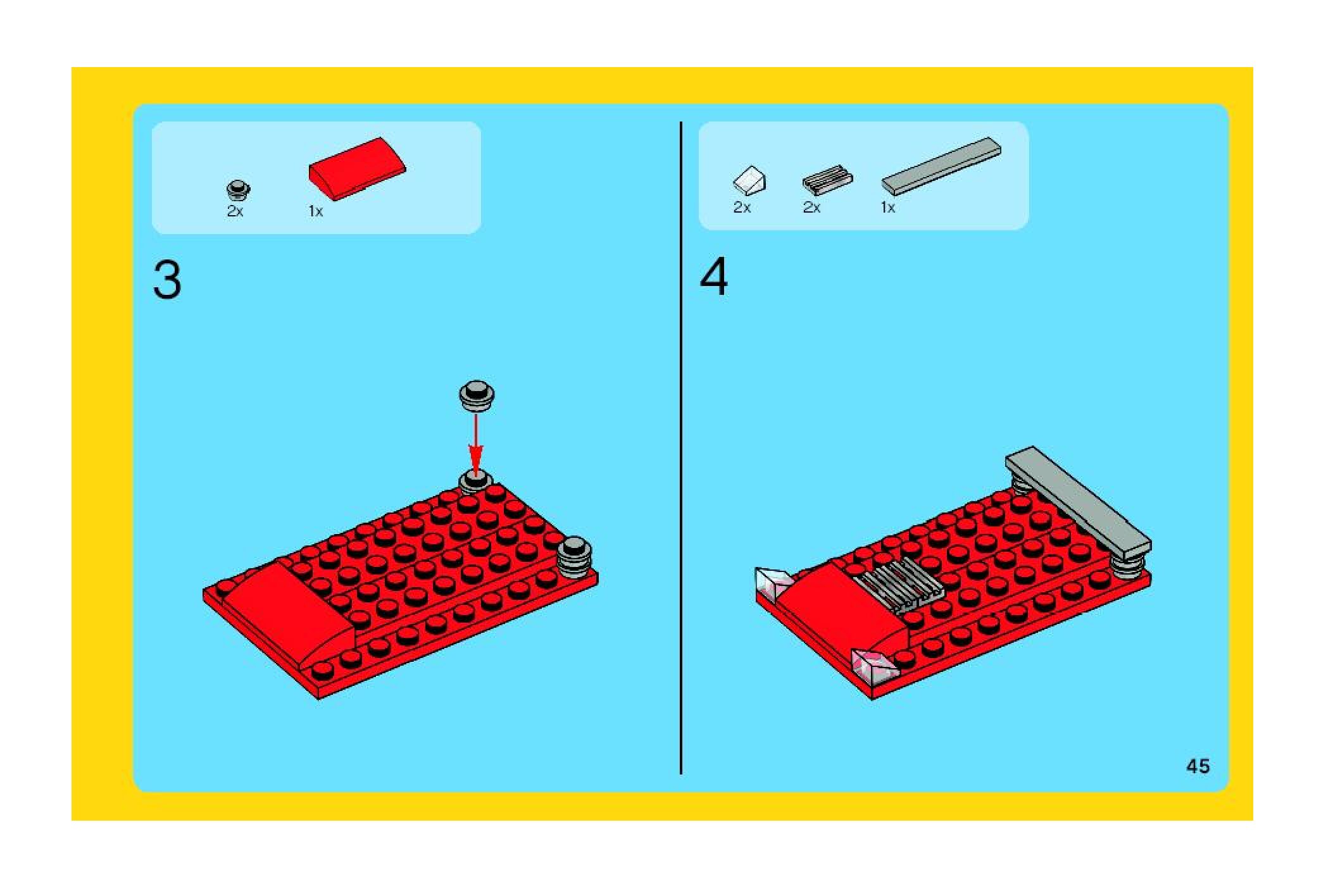 2x 1x

3

2x 2x 1x

4

45