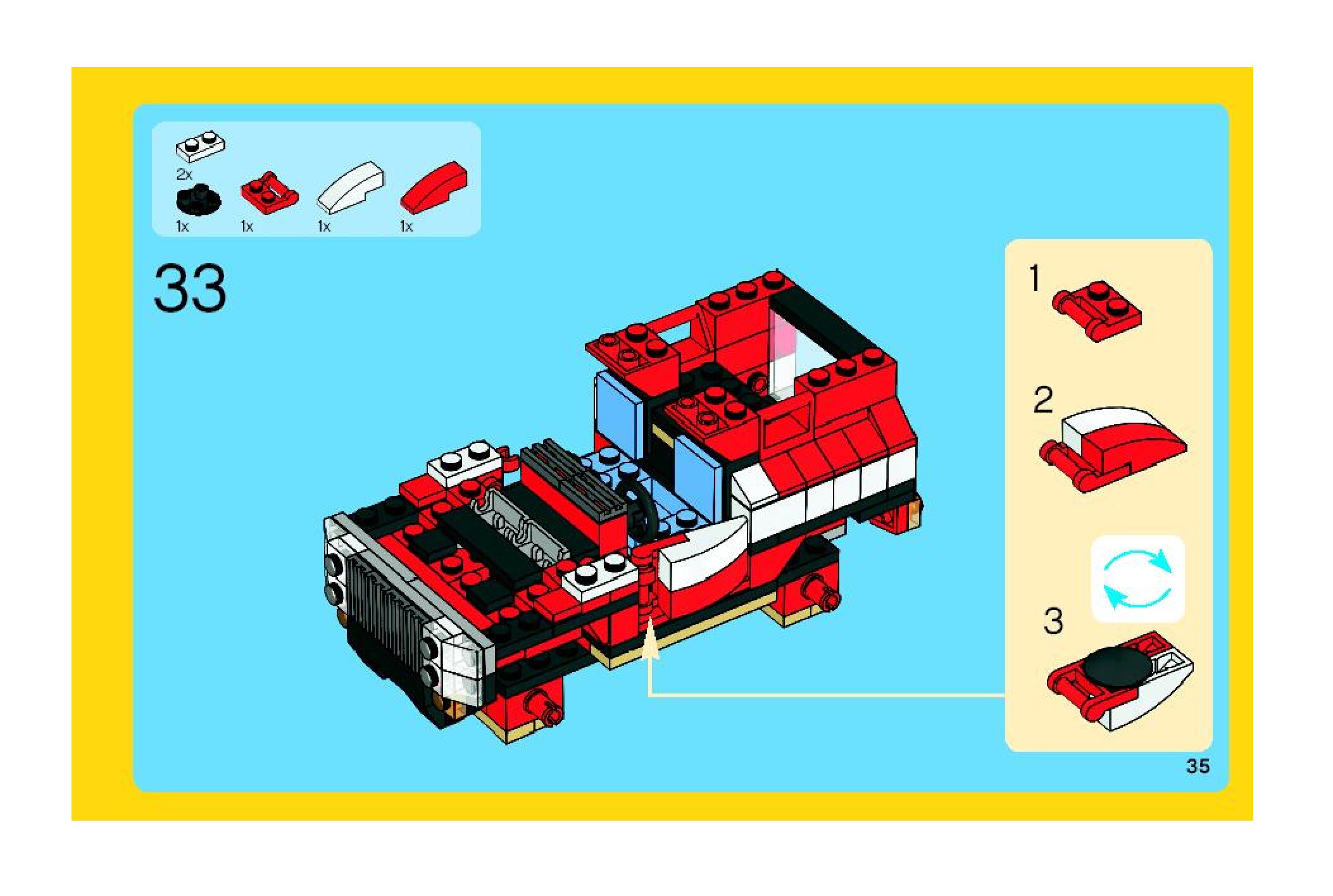 2x

1x

1x

1x

1x

33

1

2

3

35