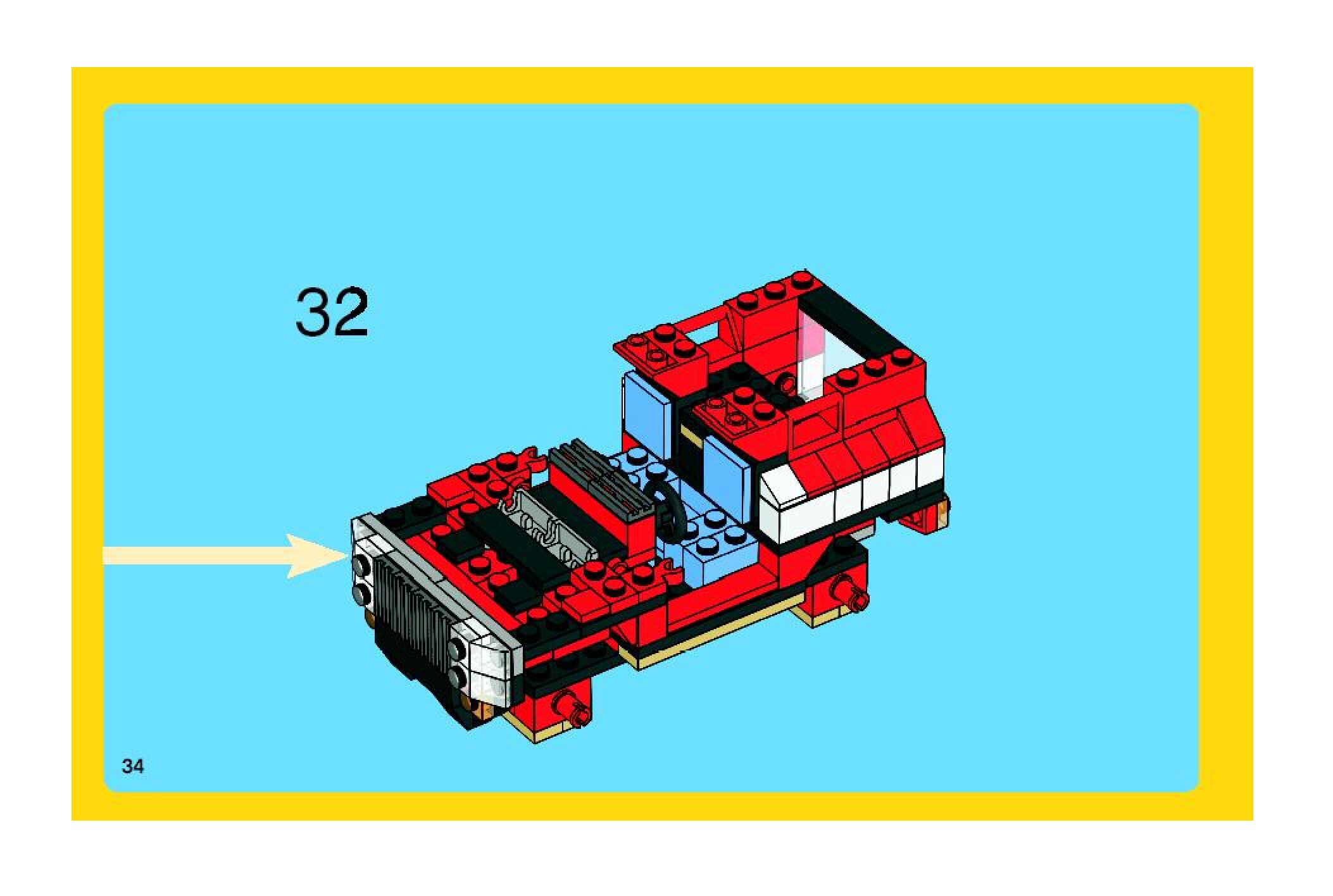 32

34