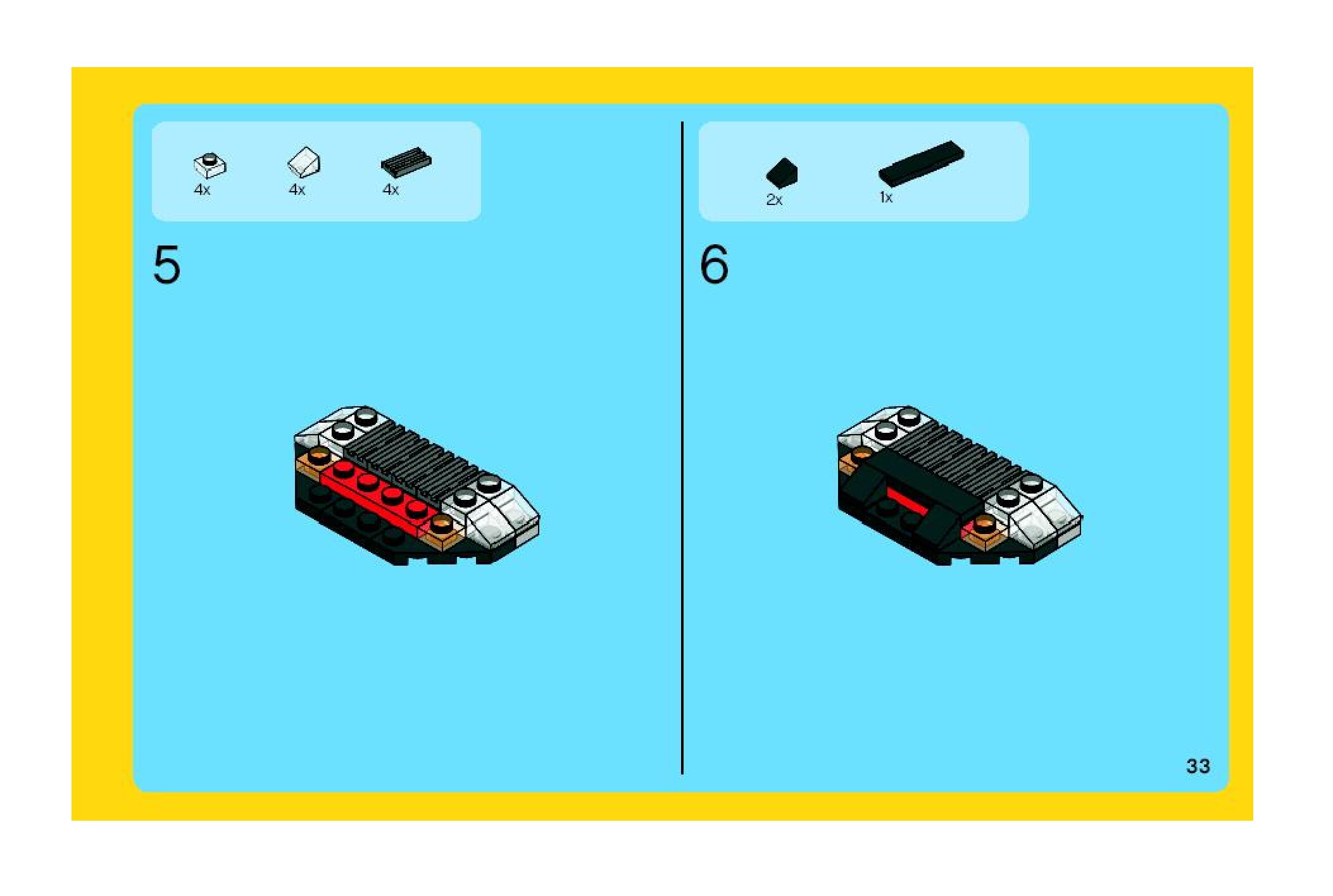 4x 4x 4x

5

2x 1x

6

33