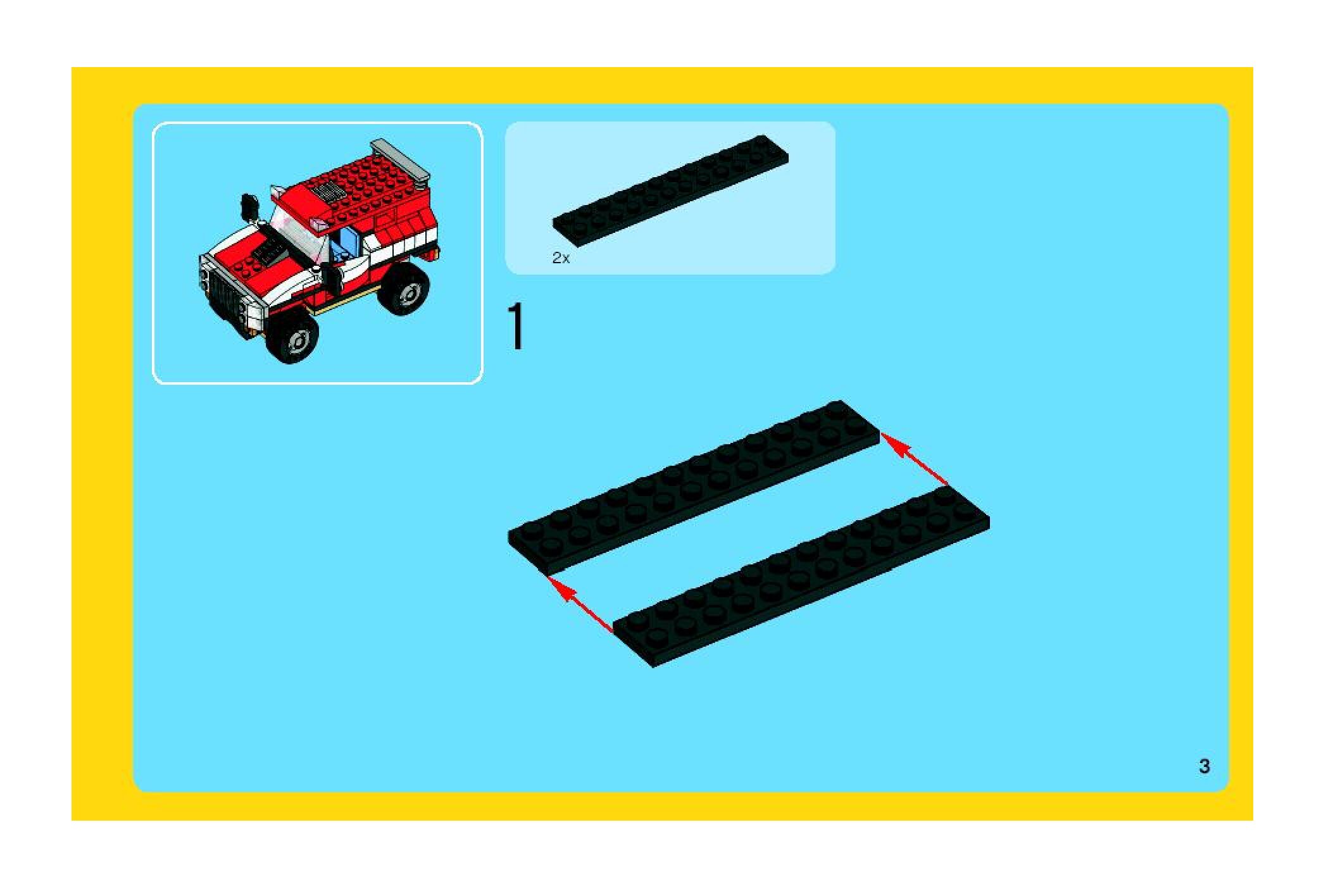 2x

1

3