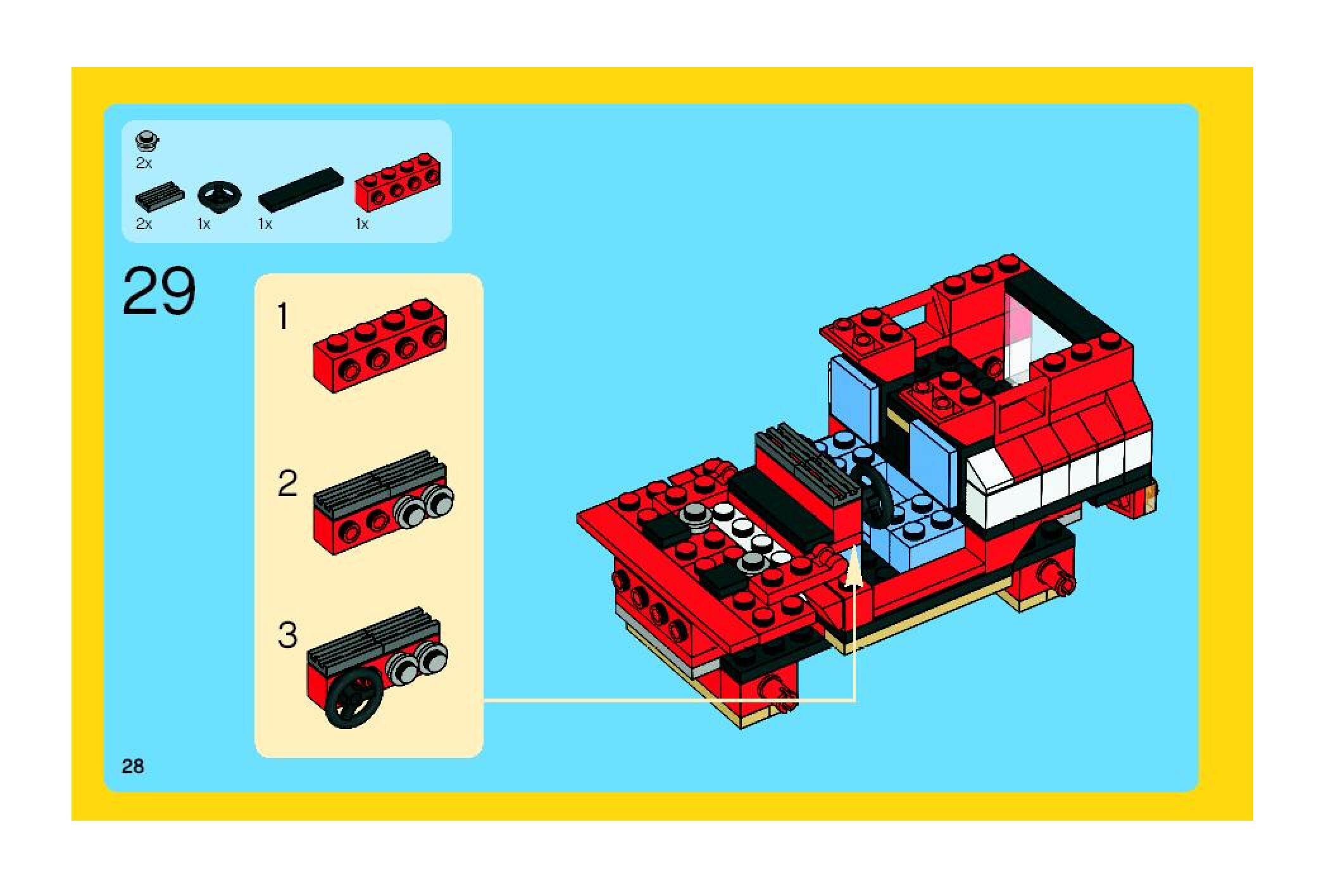 2x

2x 1x 1x 1x

29

1

2

3

28