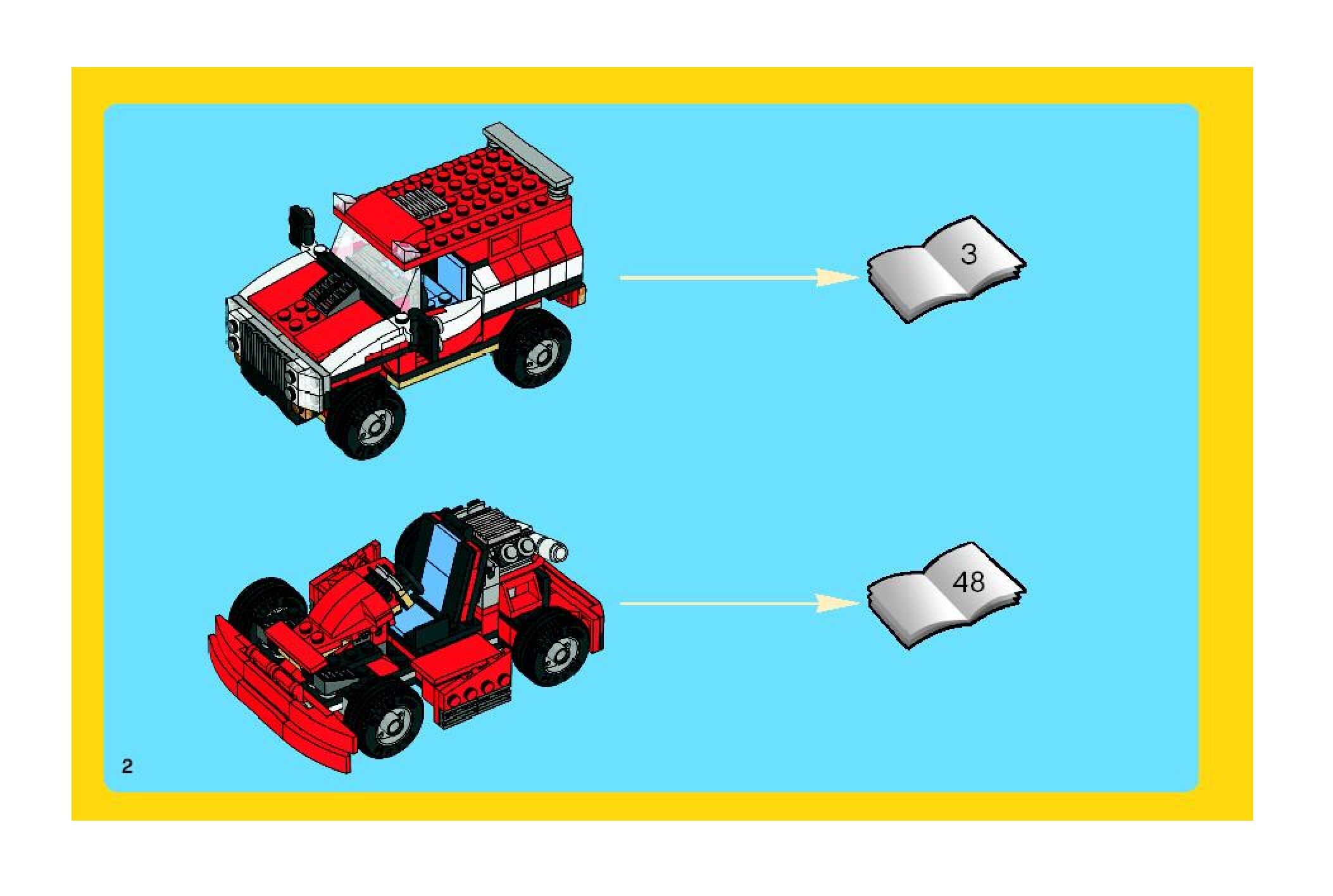 3

48

2