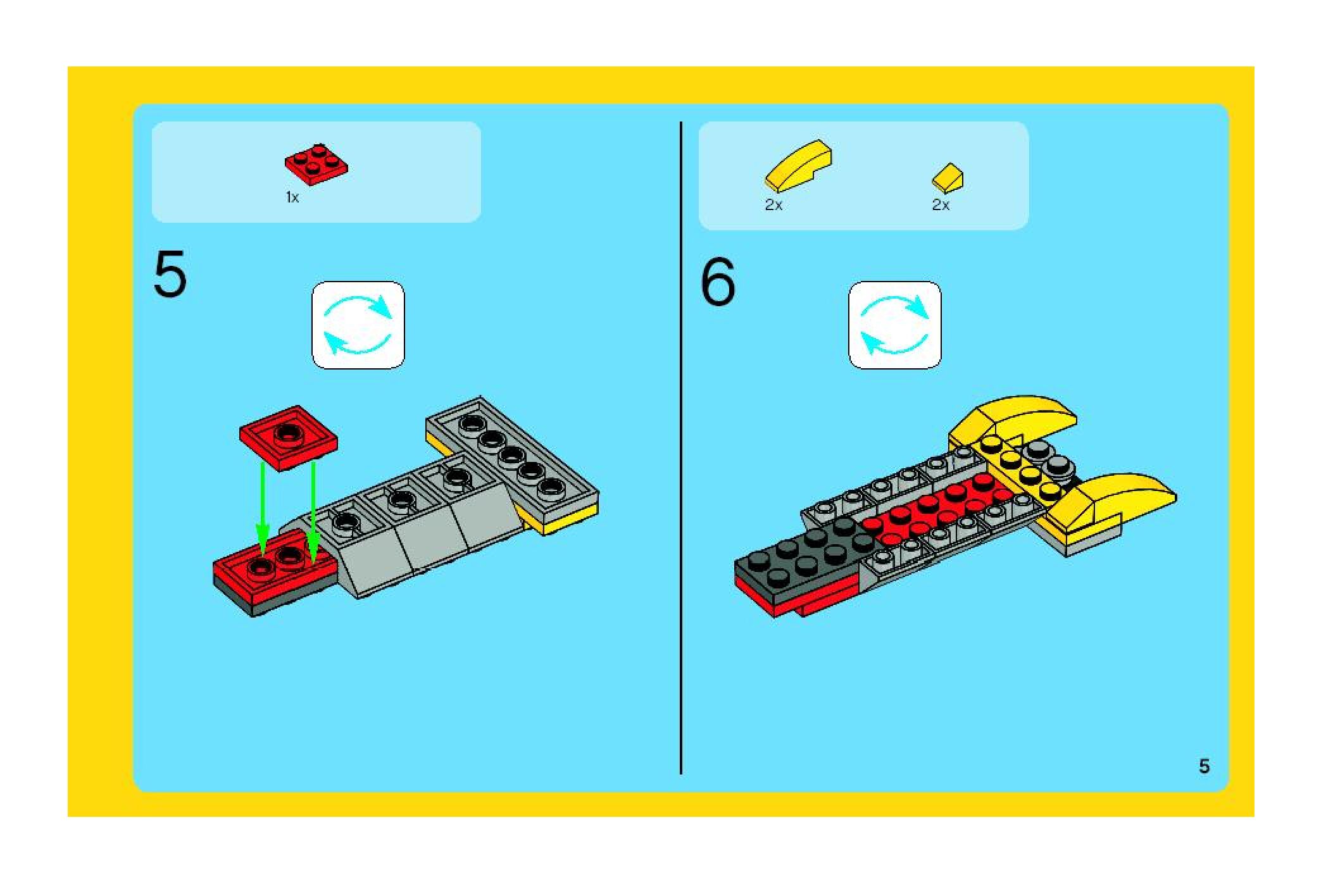 1x

5

2x

2x

6

5