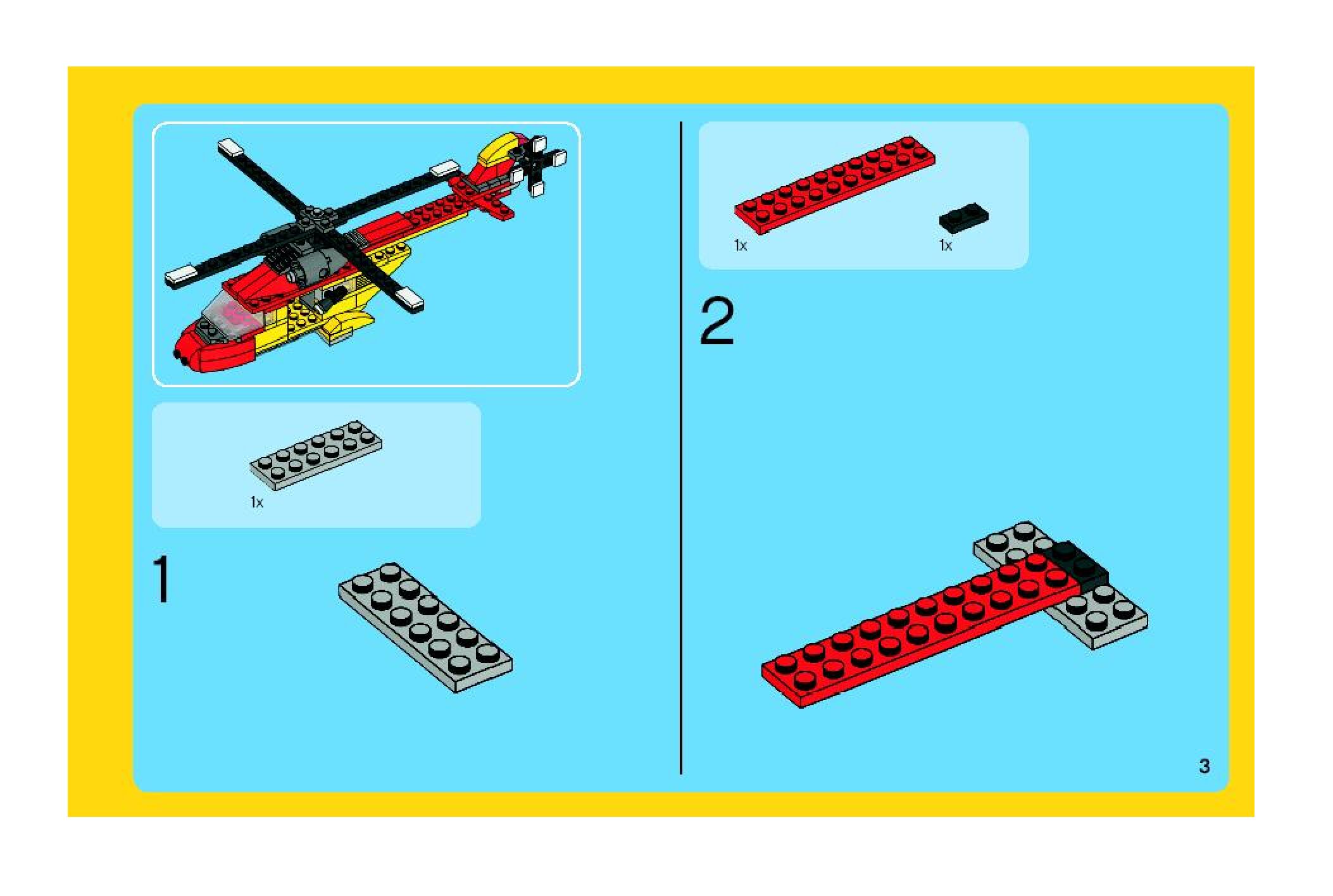 1x

1

1x

1x

2

3