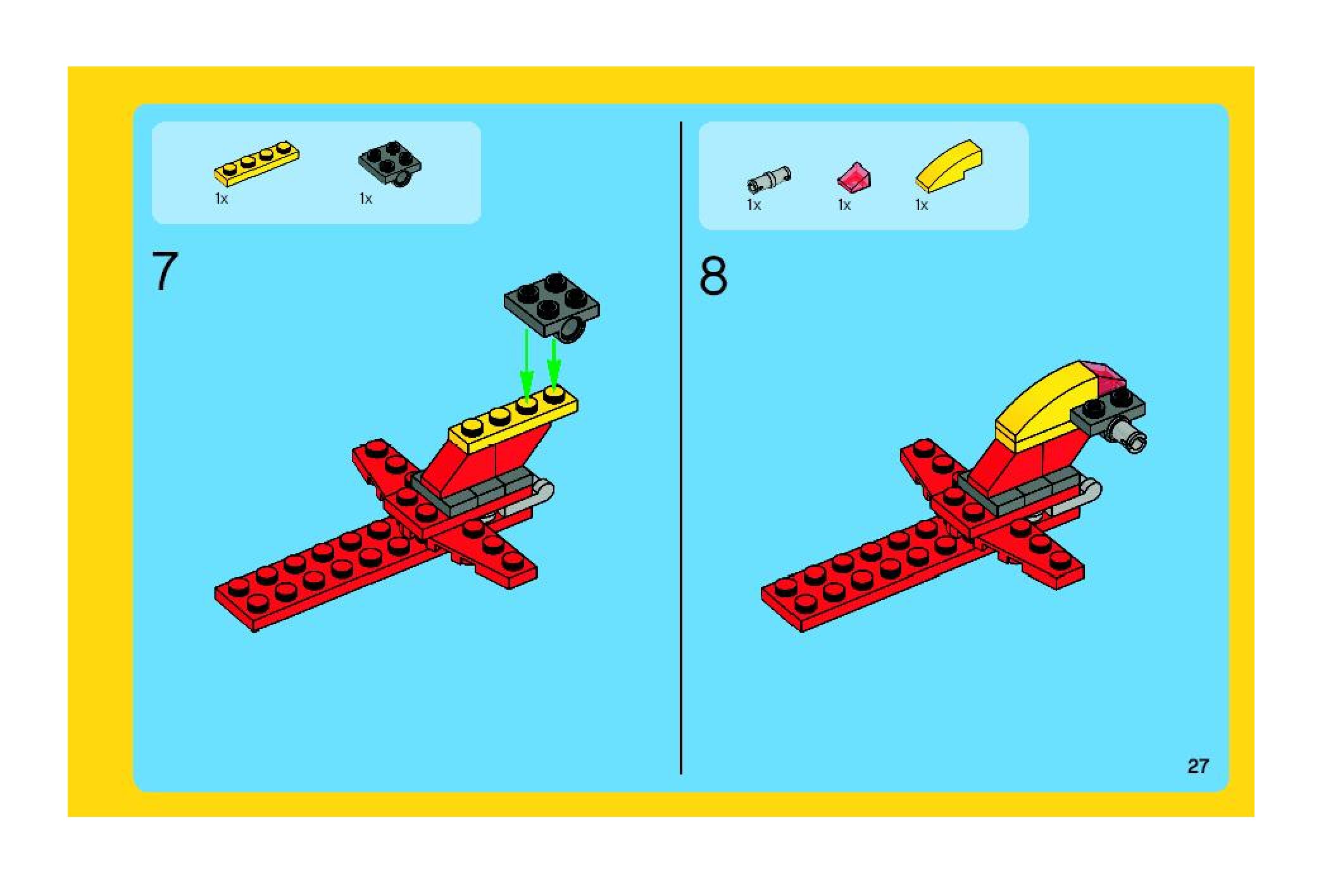 1x 1x

7

1x 1x 1x

8

27