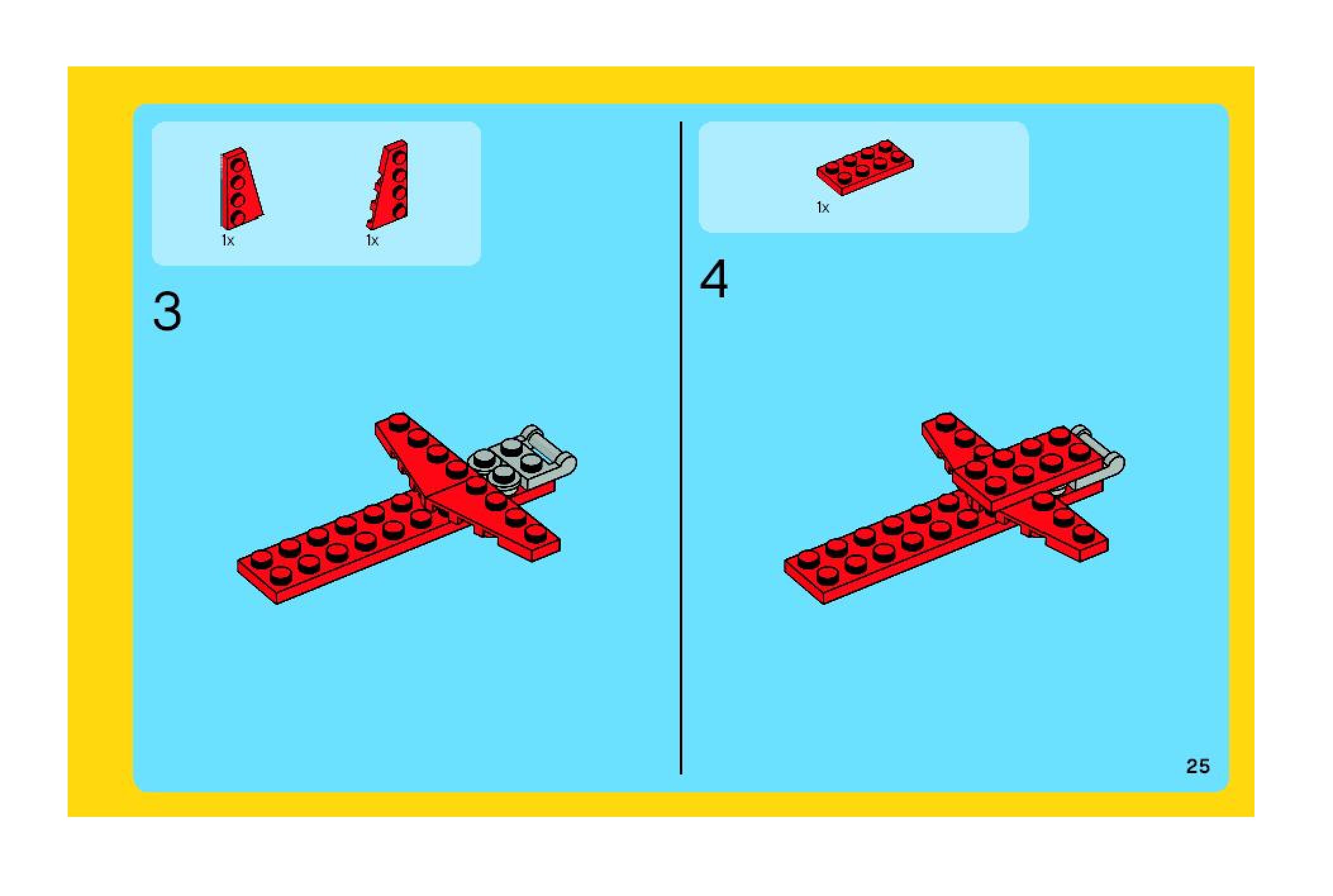 1x 1x

3

1x

4

25