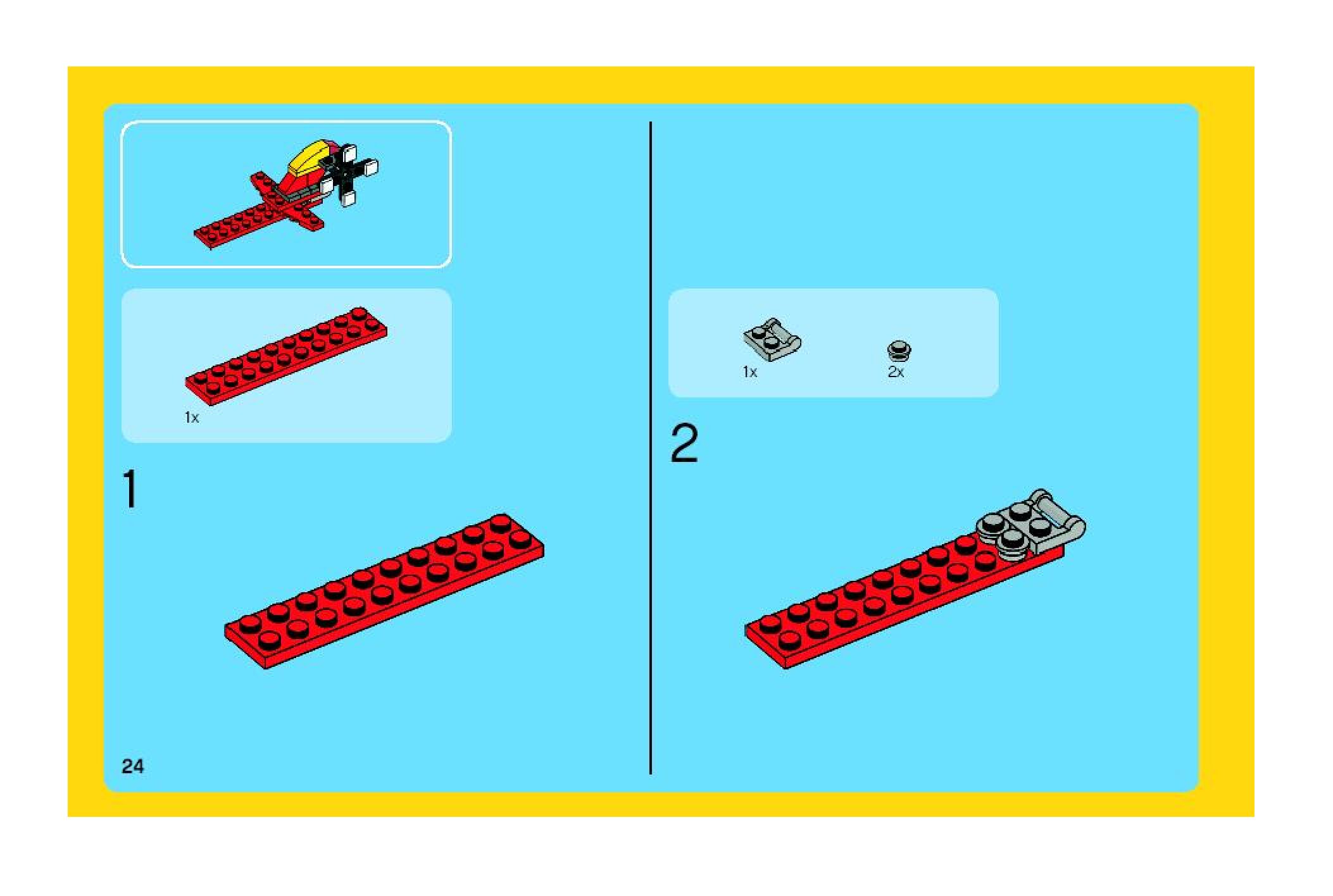 1x

1

24

1x

2x

2