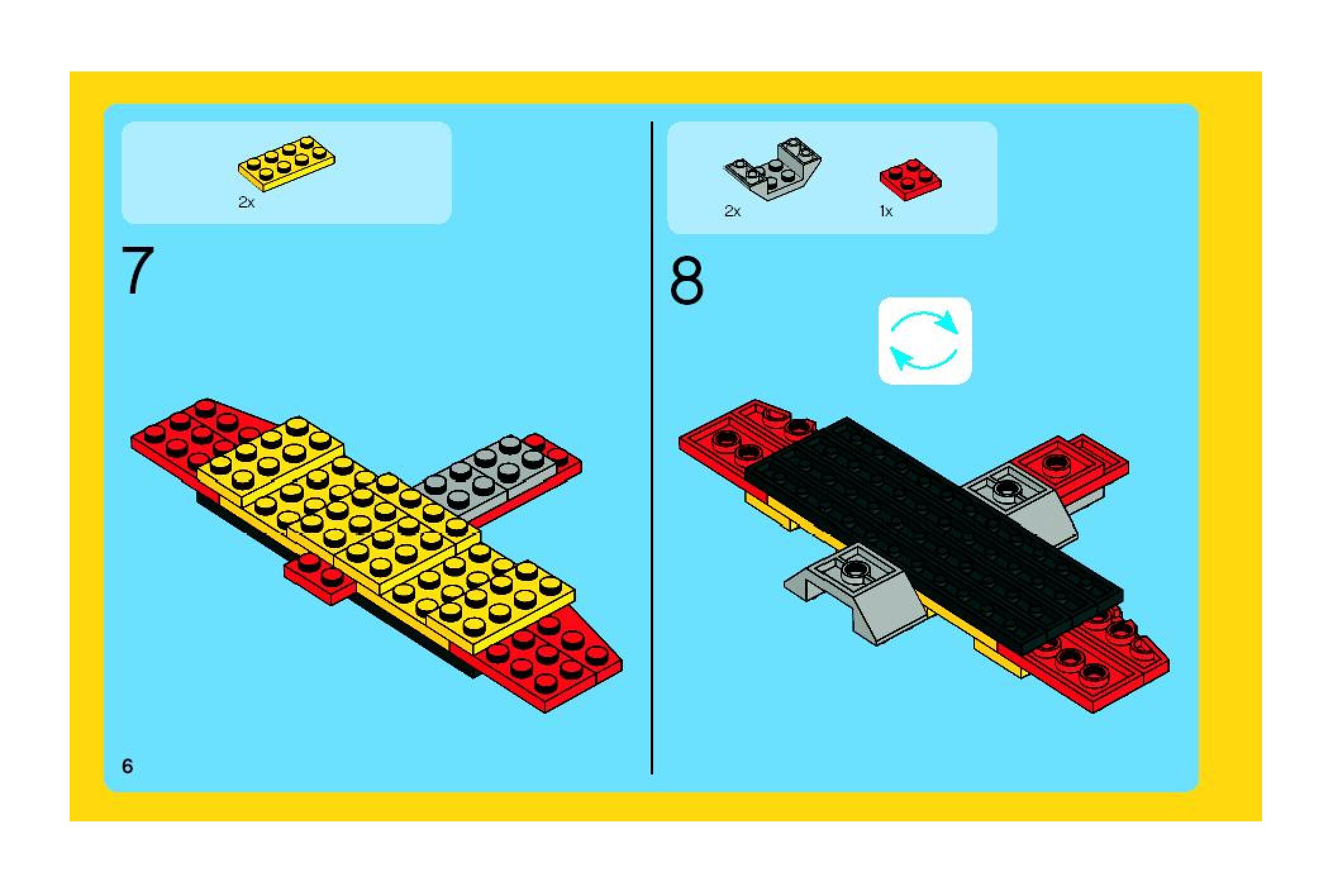 2x

7

6

2x

1x

8