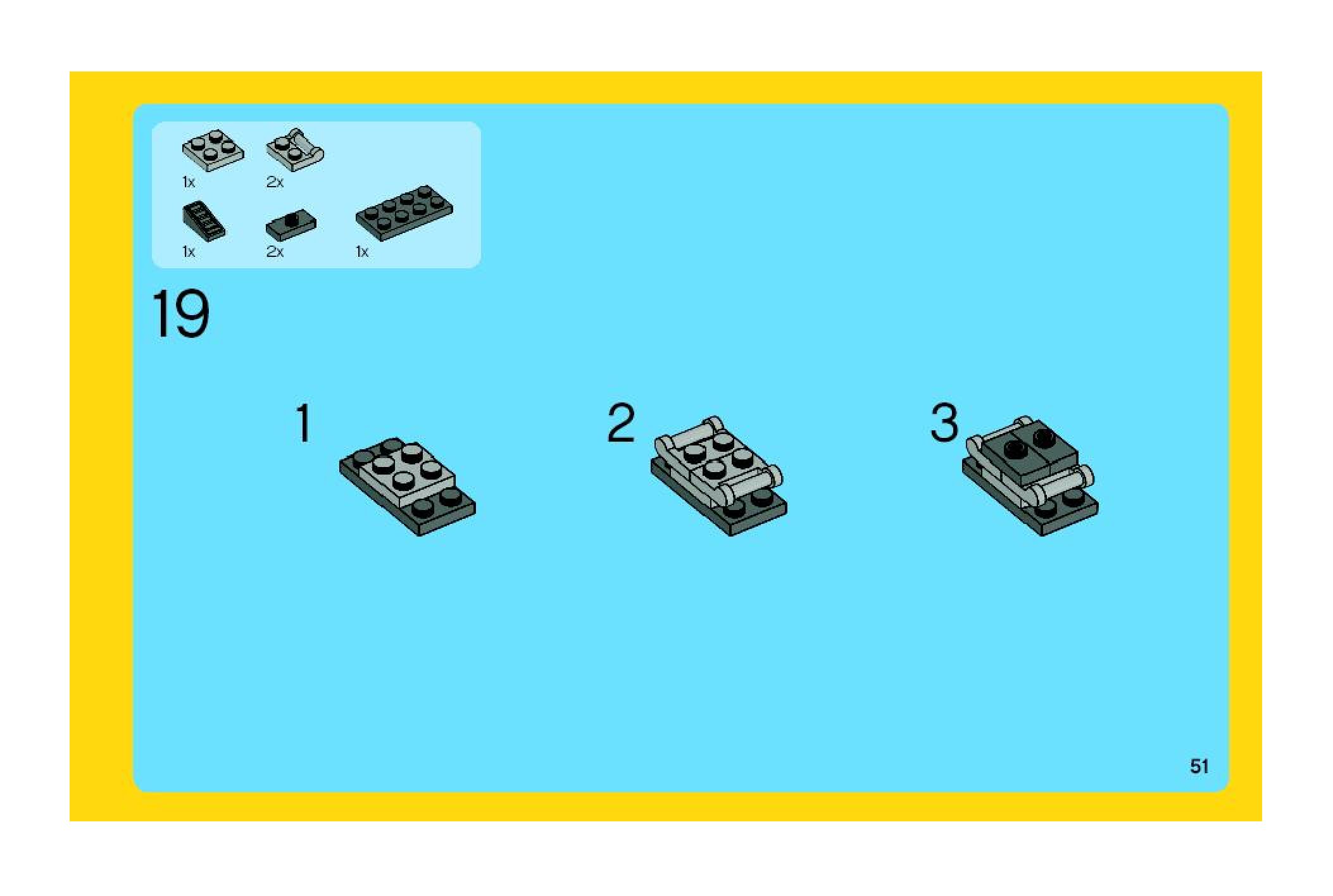 1x 2x

1x 2x 1x

19

1

2

3

51