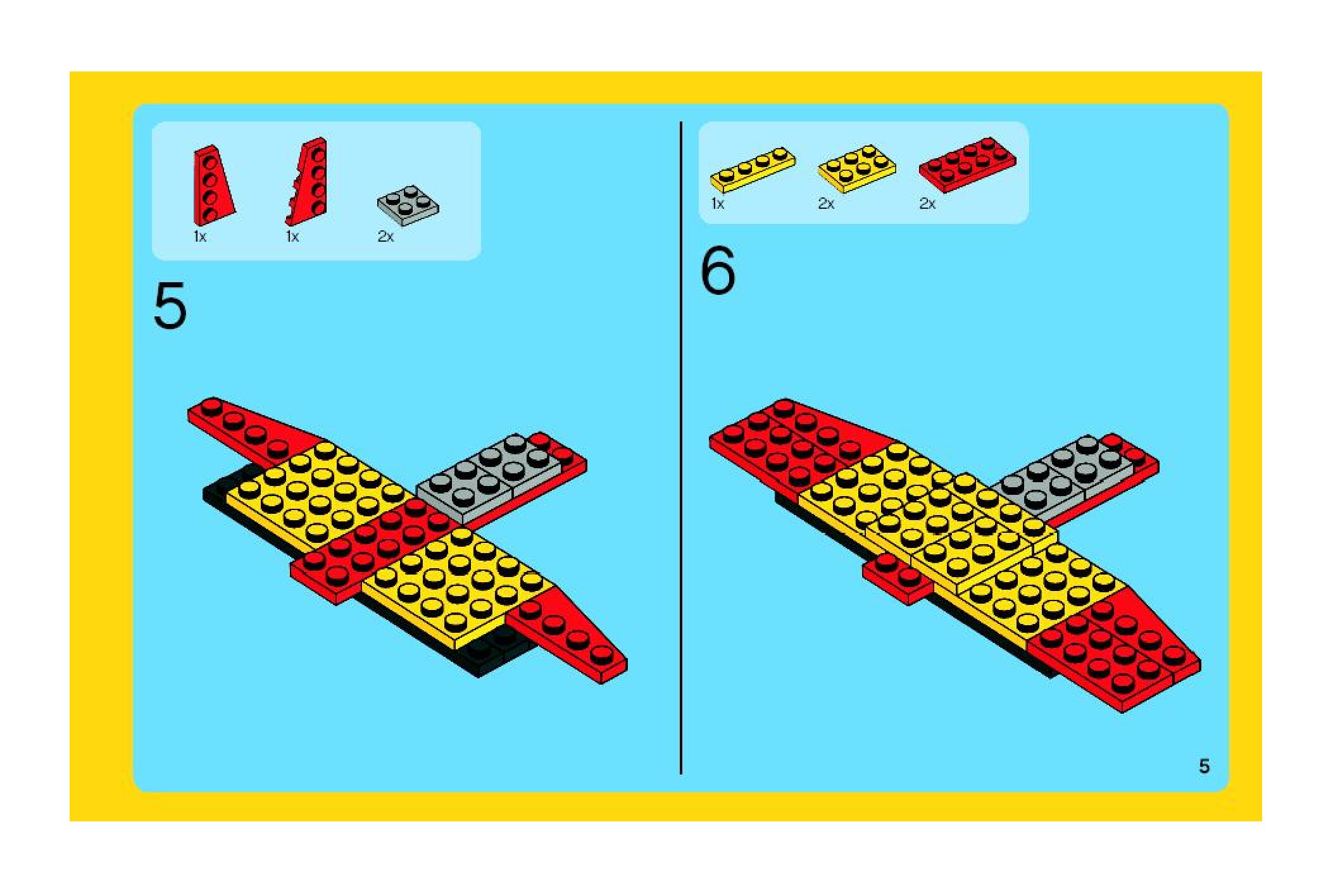 1x 1x 2x

5

1x 2x 2x

6

5