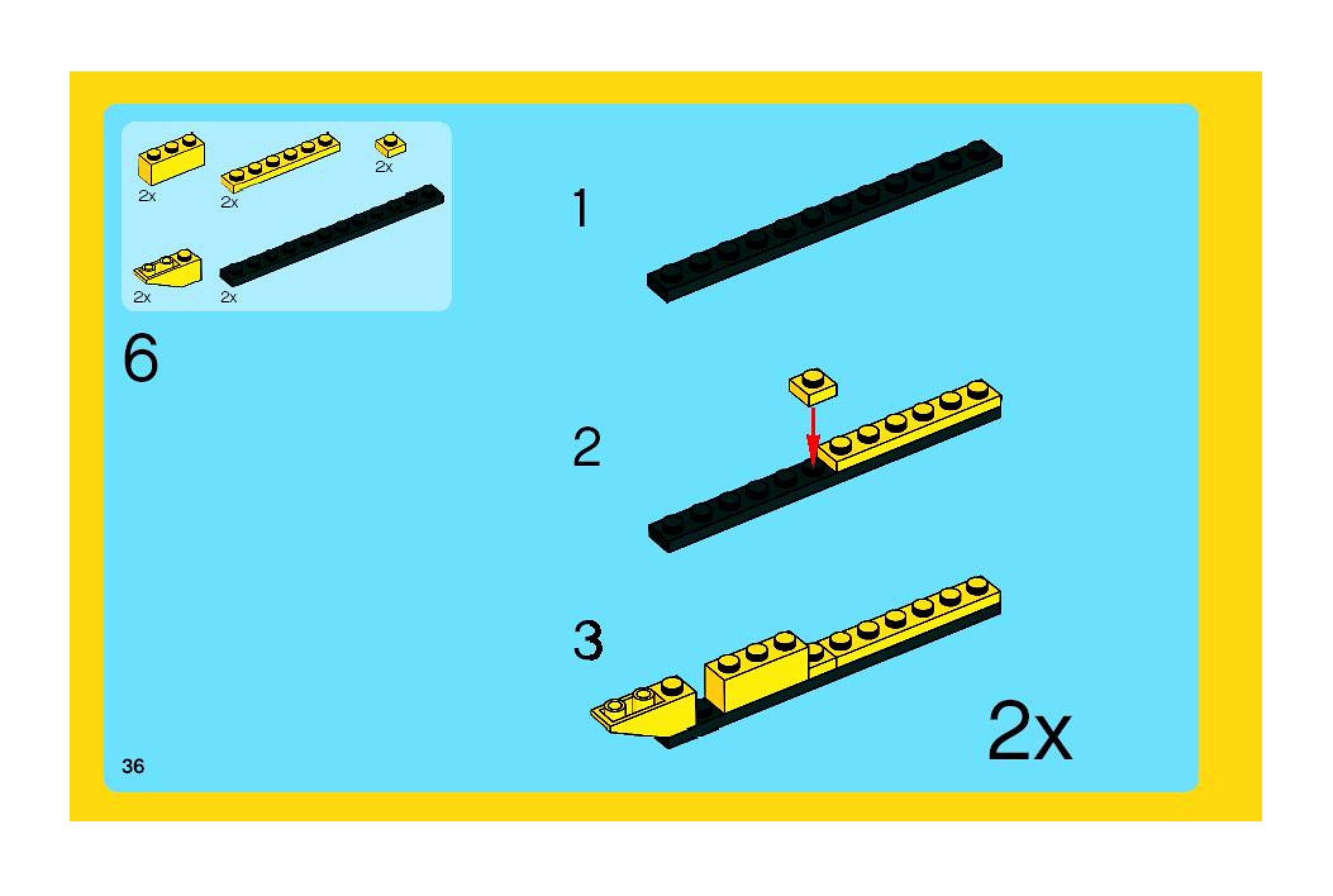 2x
2x
2x
2x
2x

6

1

2

3

2x

36