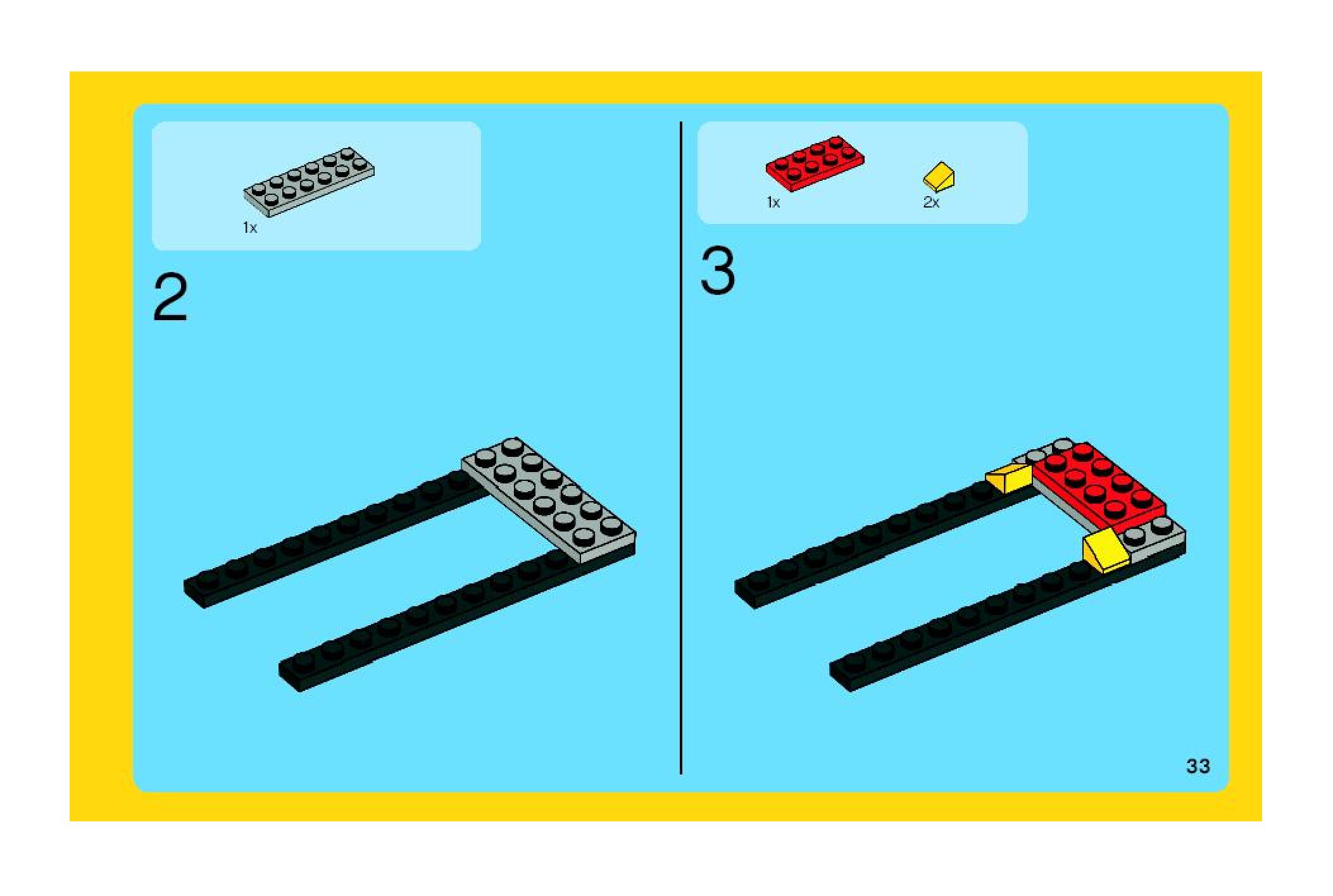 1x

2

1x

2x

3

33