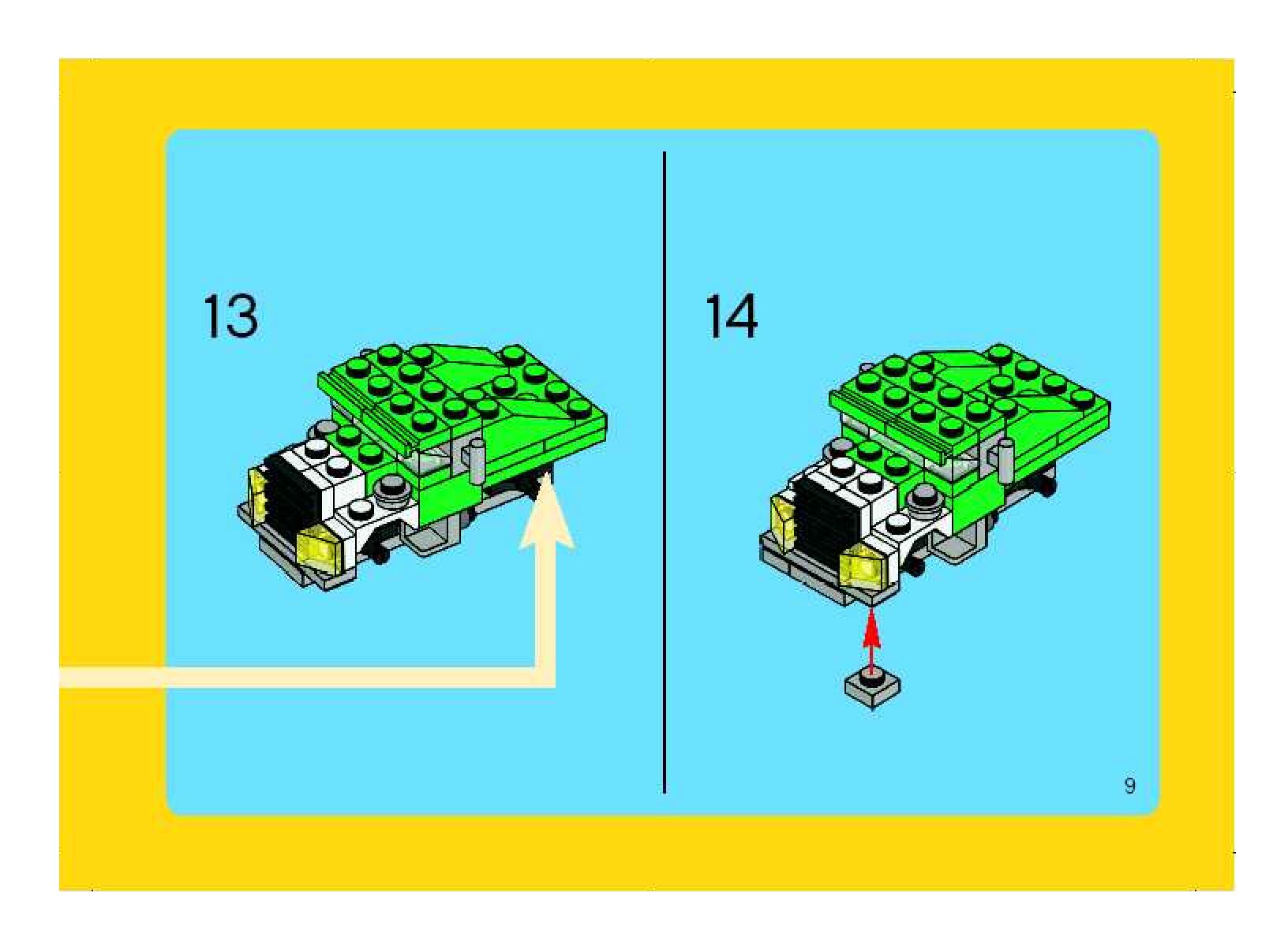 13

14

9