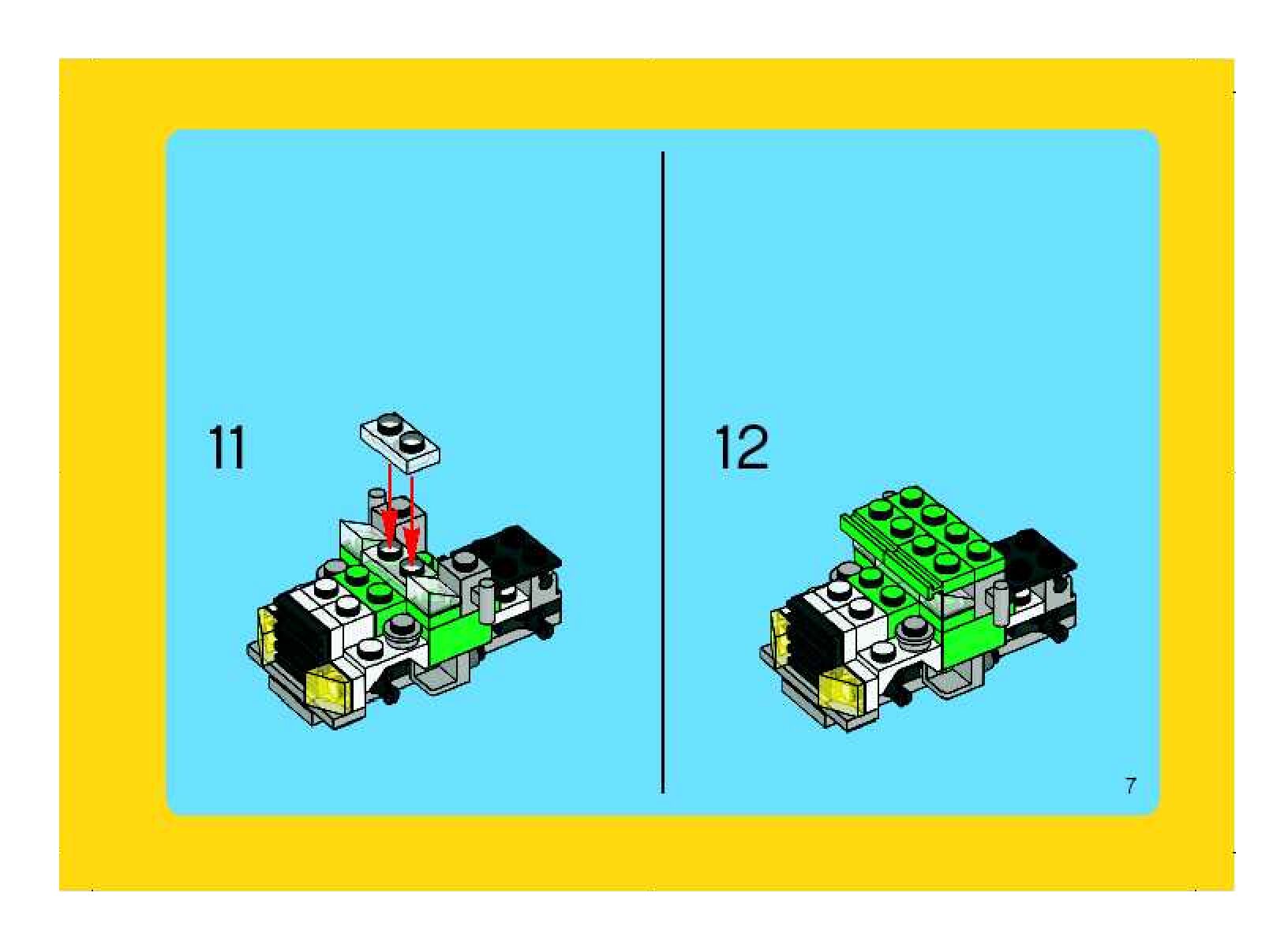 11

12

7