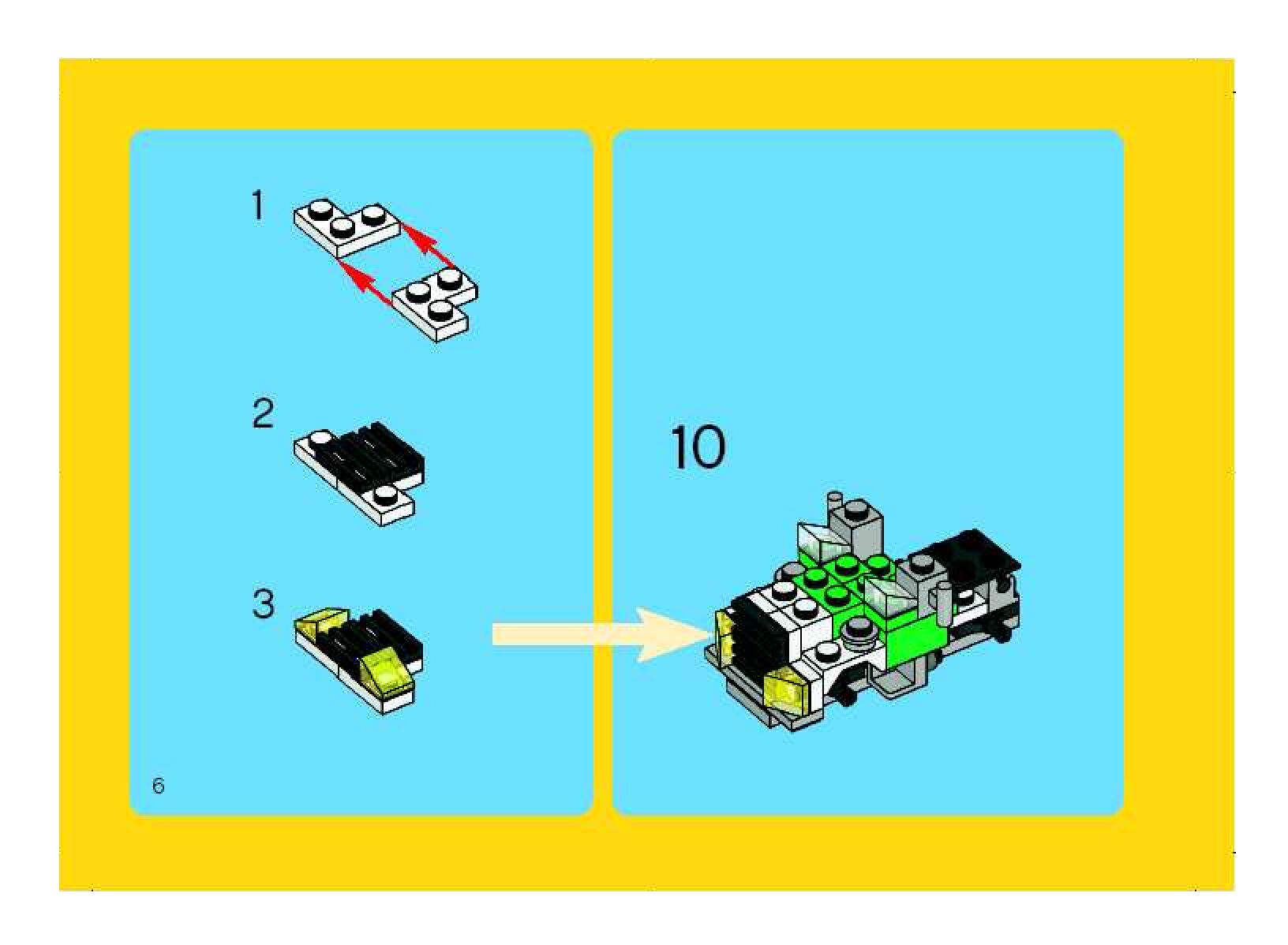 1

2

3

6

10