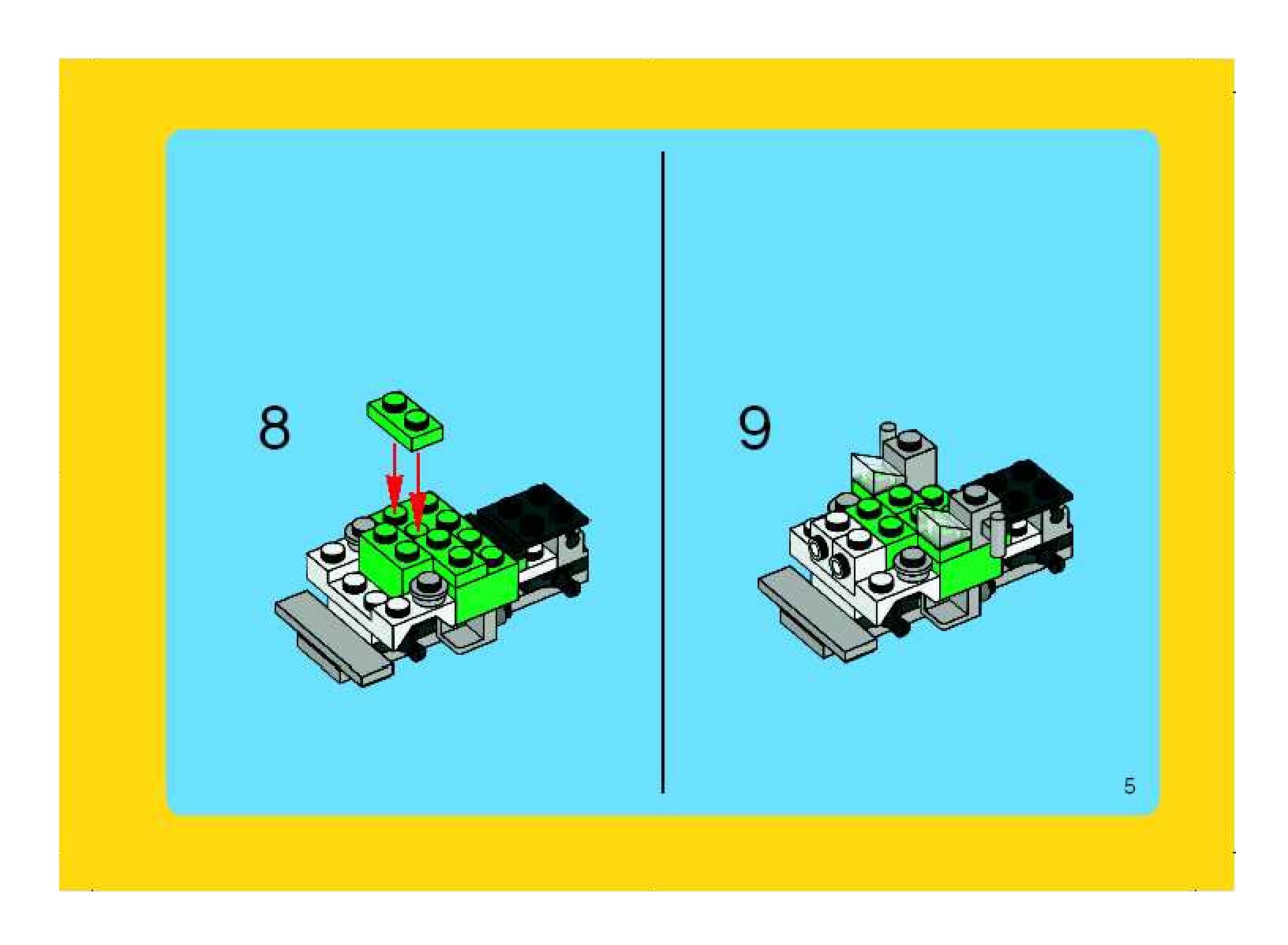 8

9

5