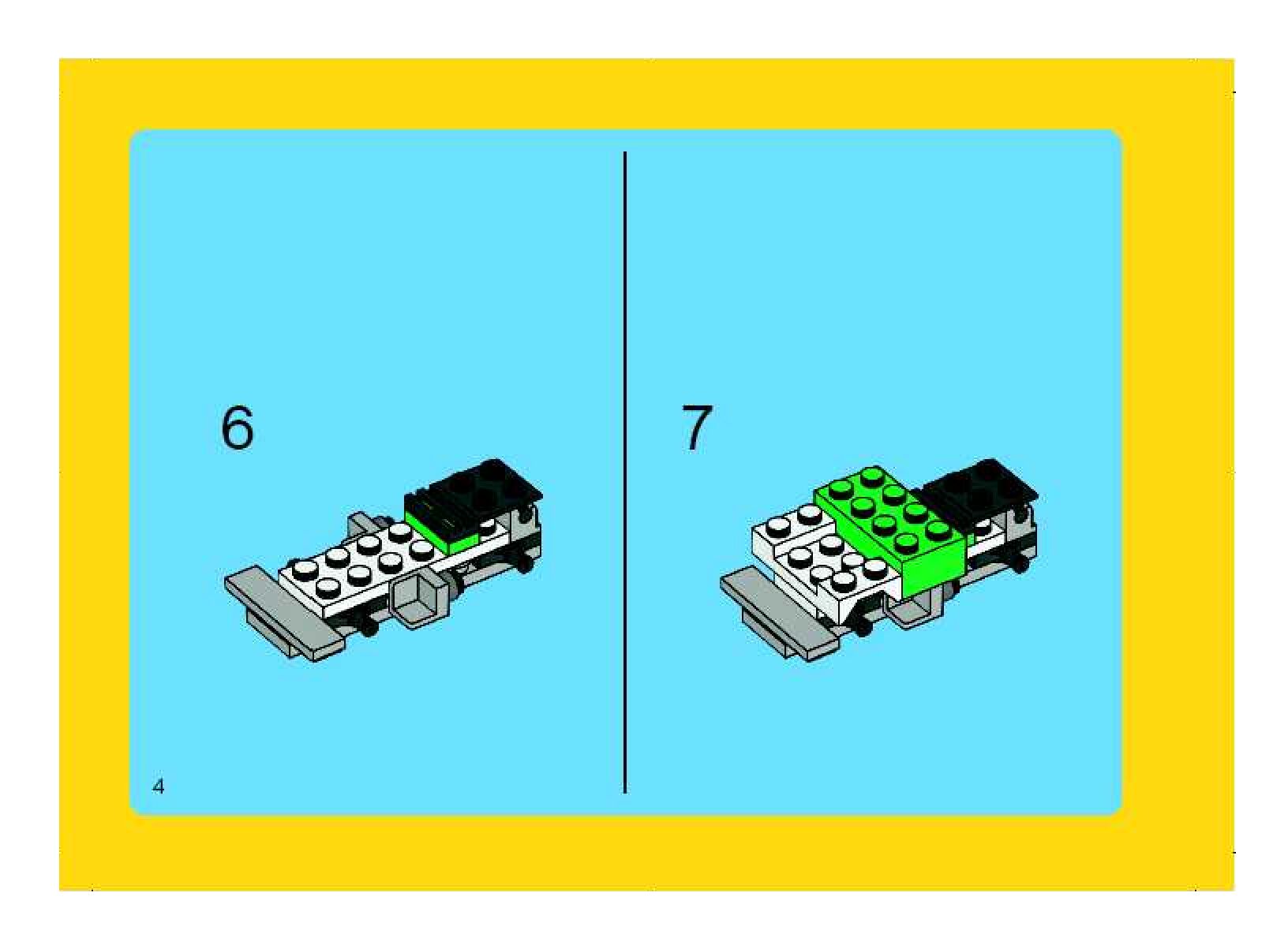 6

7

4