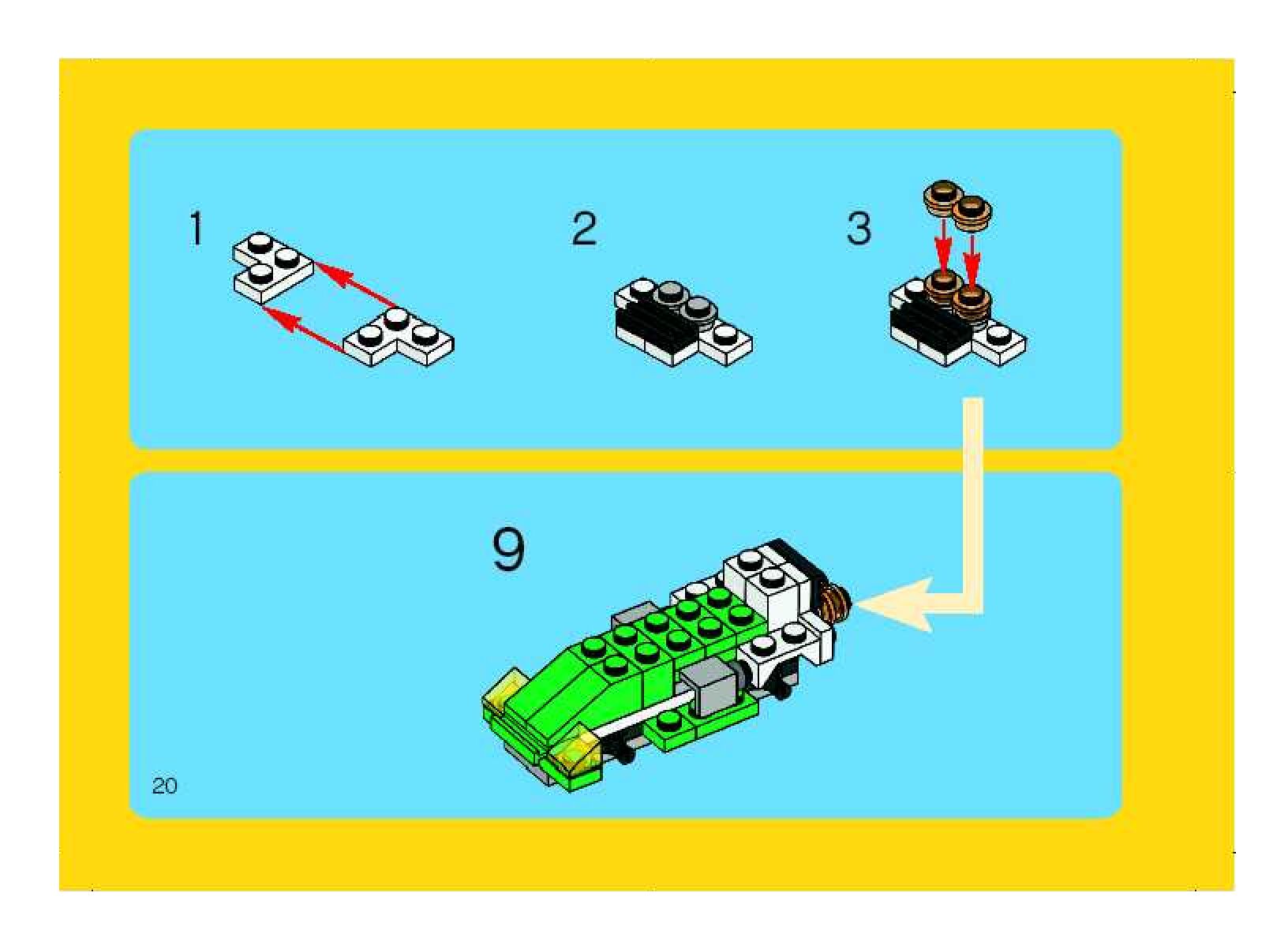 1

2

3

9

20